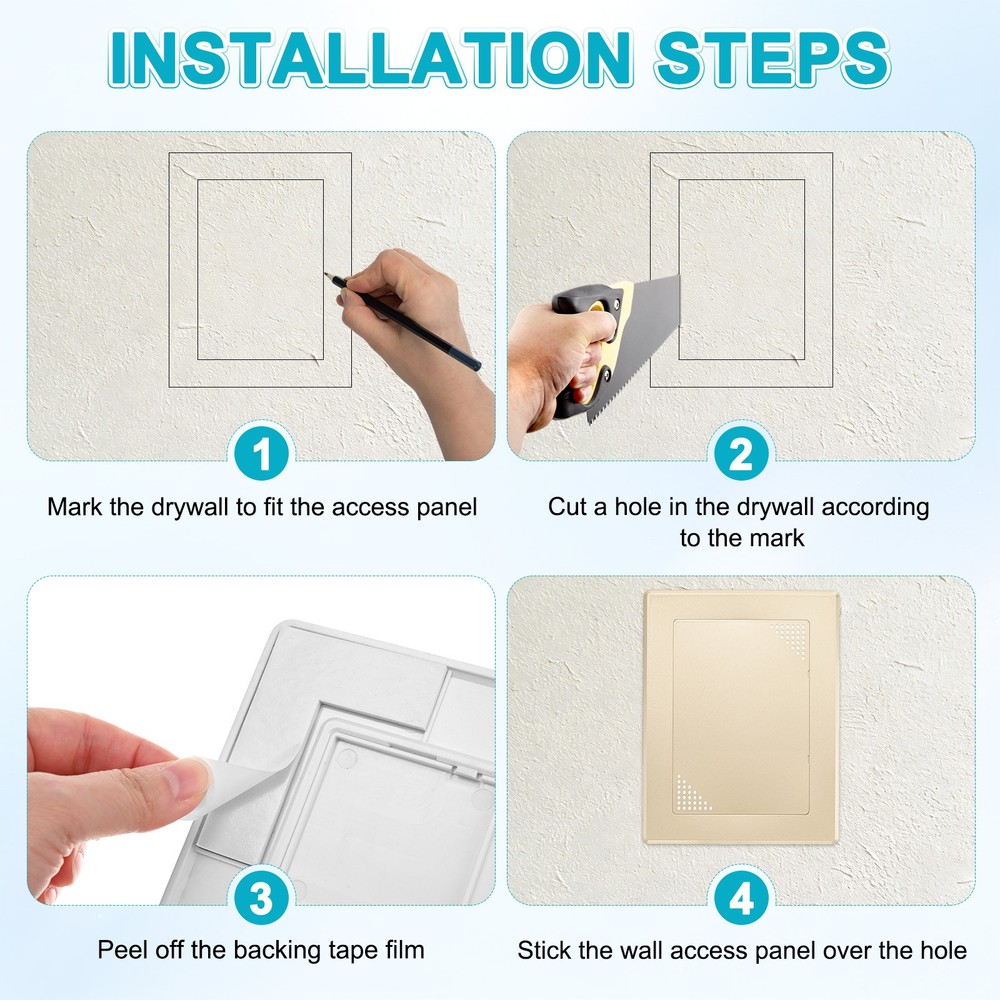 INSTALLATION STEPS

1

Mark the drywall to fit the access panel

2

Cut a hole in the drywall according to the mark

3

Peel off the backing tape film

4

Stick the wall access panel over the hole