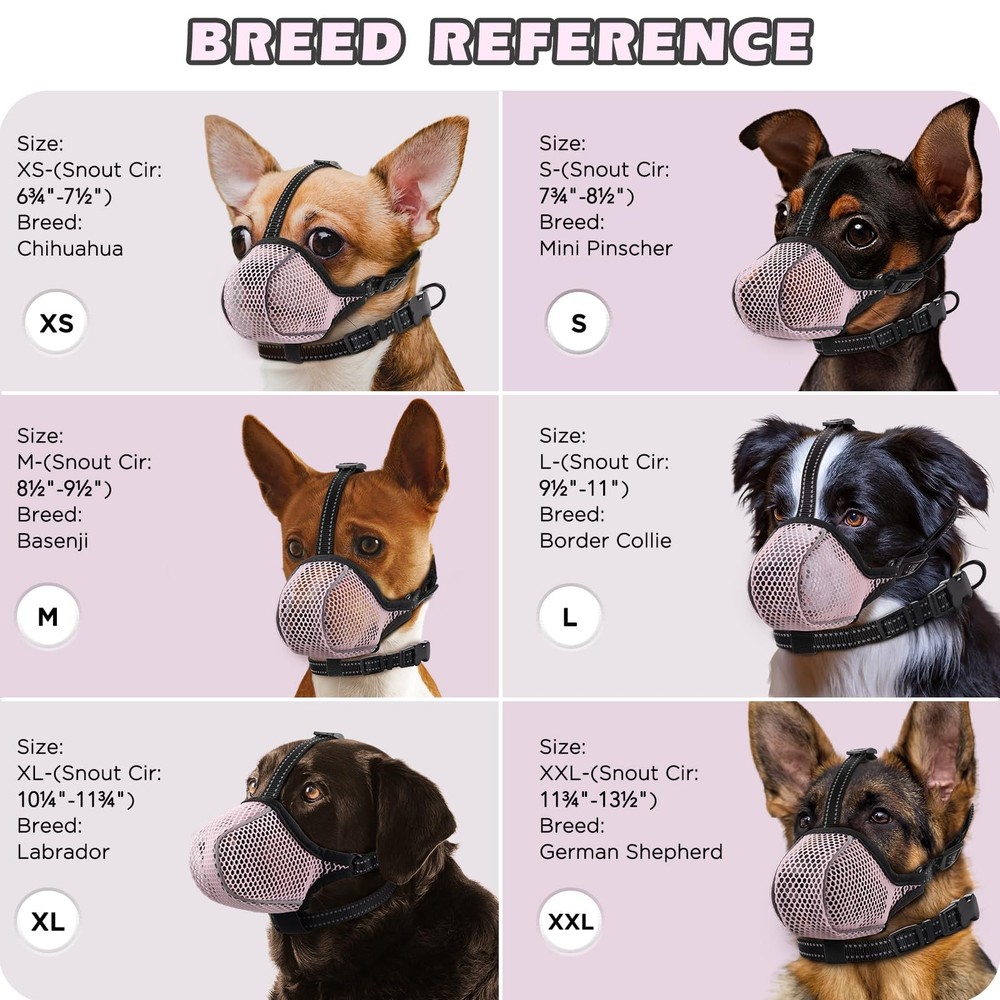 BREED REFERENCE

Size:
XS-(Snout Cir: 6¾"-7½")
Breed:
Chihuahua

XS

Size:
S-(Snout Cir: 7¾"-8½")
Breed:
Mini Pinscher

S

Size:
M-(Snout Cir: 8½"-9½")
Breed:
Basenji

M

Size:
L-(Snout Cir: 9½"-11")
Breed:
Border Collie

L

Size:
XL-(Snout Cir: 10¼"-11¾")
Breed:
Labrador

XL

Size:
XXL-(Snout Cir: 11¾"-13½")
Breed:
German Shepherd

XXL