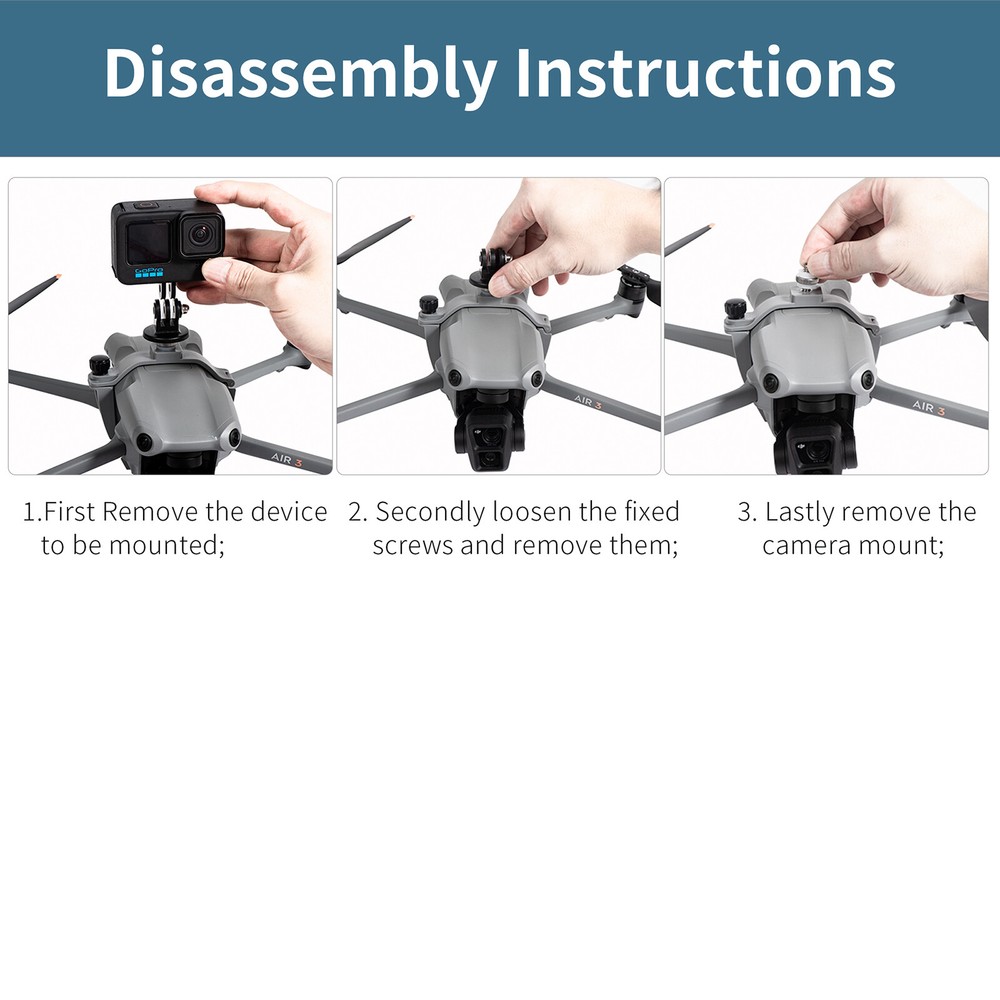 Disassembly Instructions

GoPro

AIR 3

AIR 3

AIR 3

1.First Remove the device to be mounted;

2. Secondly loosen the fixed screws and remove them;

3. Lastly remove the camera mount;