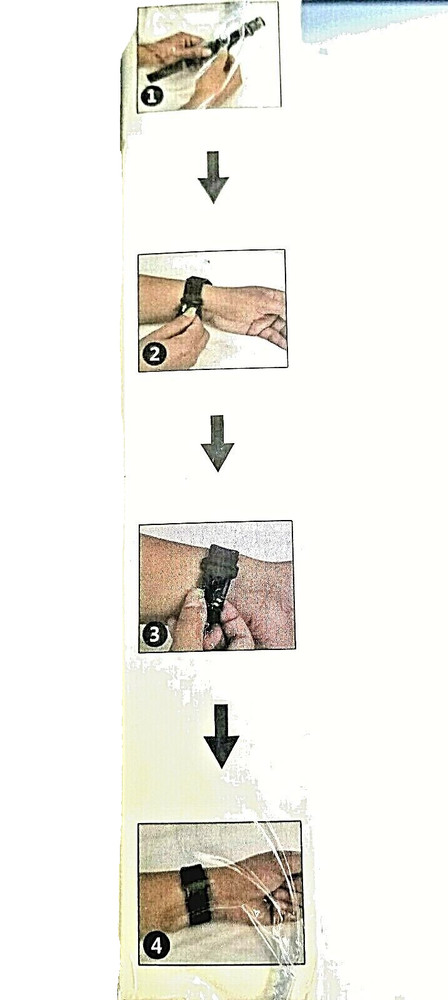 1

2

3

4