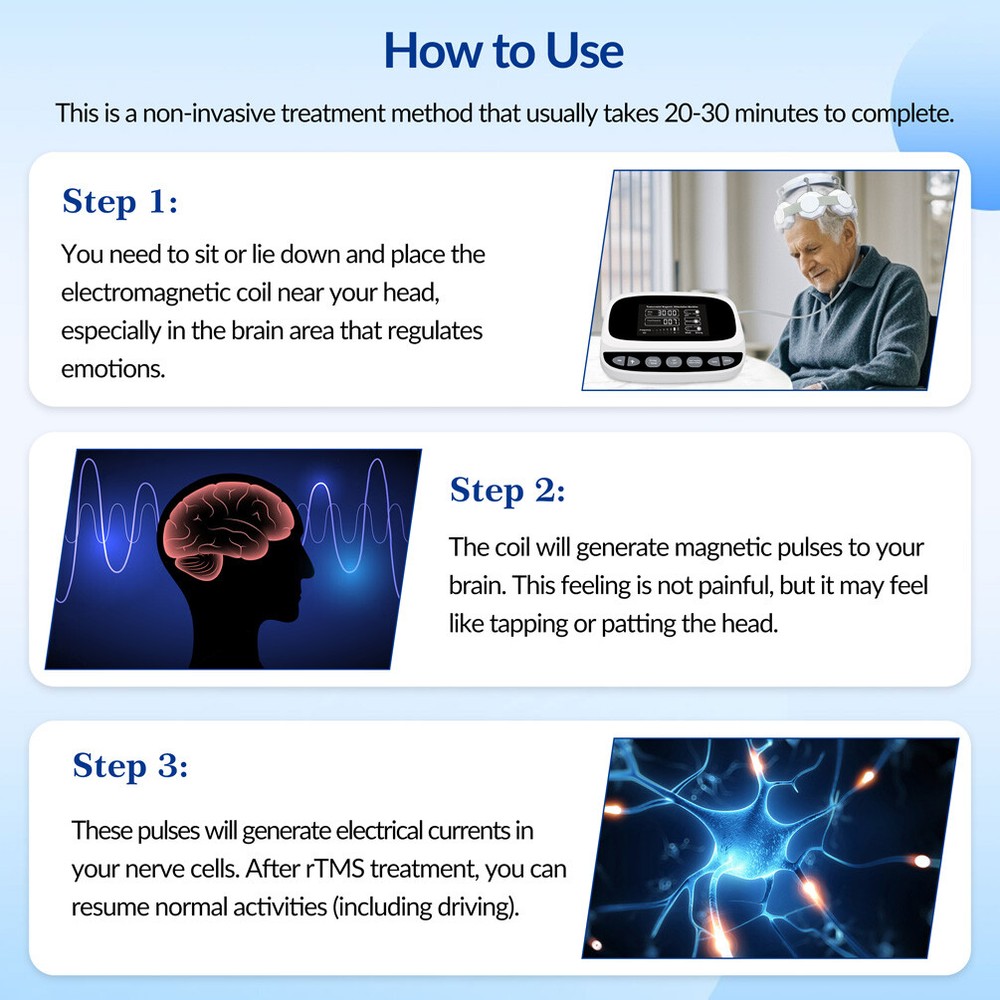 How to Use

This is a non-invasive treatment method that usually takes 20-30 minutes to complete.

Step 1:

You need to sit or lie down and place the electromagnetic coil near your head, especially in the brain area that regulates emotions.

30:00

Step 2:

The coil will generate magnetic pulses to your brain. This feeling is not painful, but it may feel like tapping or patting the head.

Step 3:

These pulses will generate electrical currents in your nerve cells. After rTMS treatment, you can resume normal activities (including driving).