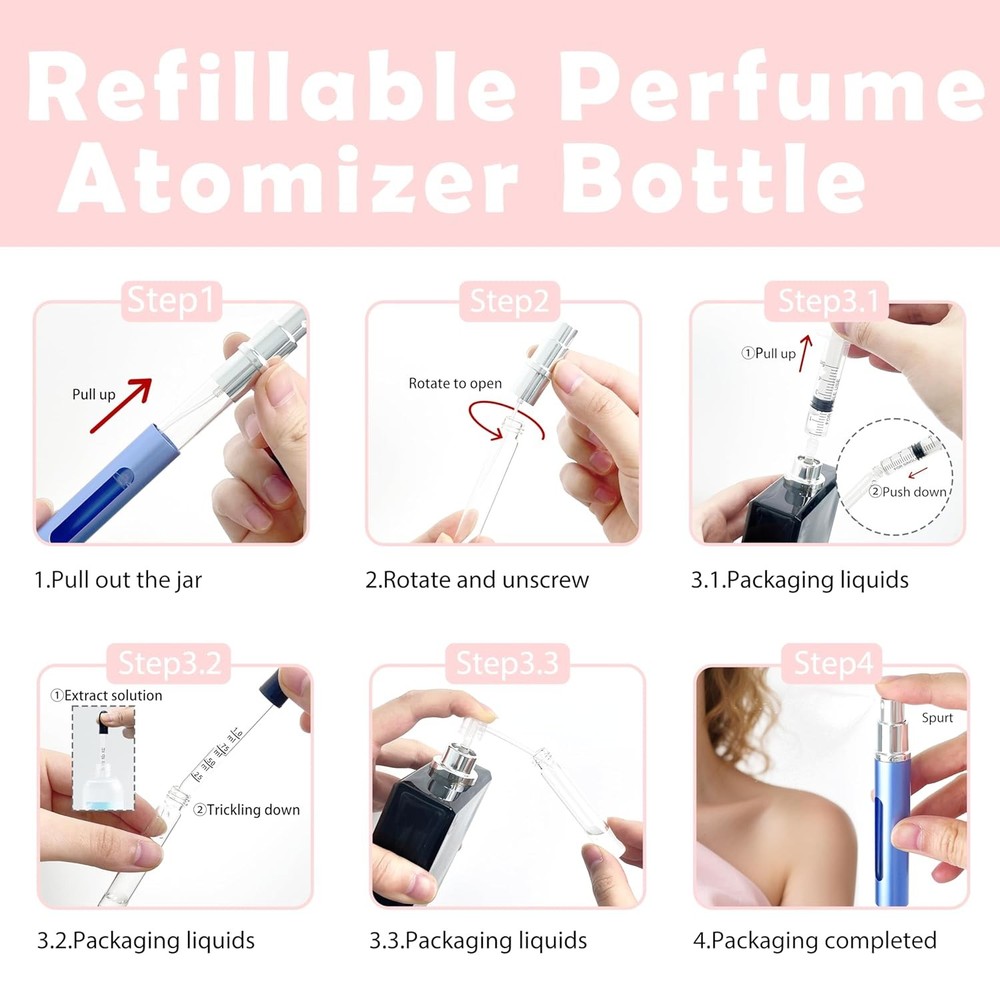 Refillable Perfume Atomizer Bottle

Step1

Pull up

1.Pull out the jar

Step2

Rotate to open

2.Rotate and unscrew

Step3.1

①Pull up

②Push down

3.1.Packaging liquids

Step3.2

①Extract solution

②Trickling down

3.2.Packaging liquids

Step3.3

3.3.Packaging liquids

Step4

Spurt

4.Packaging completed