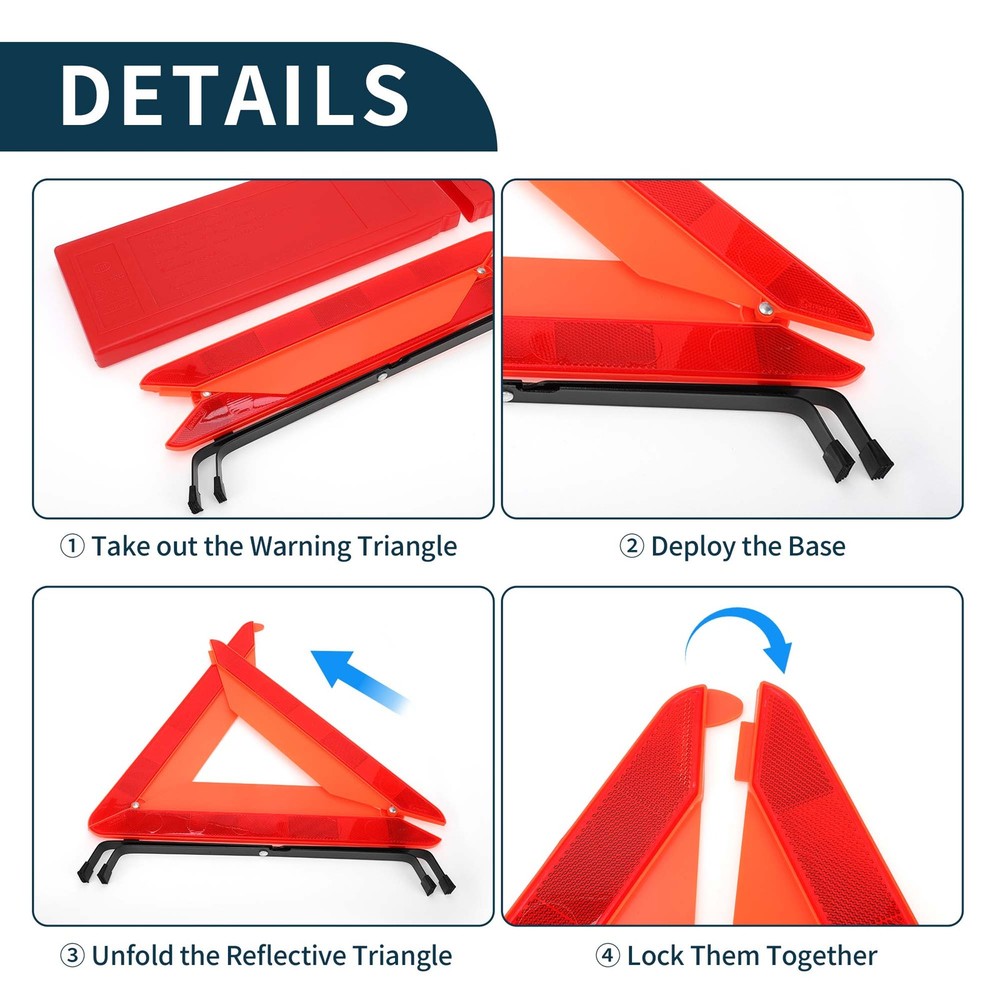 DETAILS

① Take out the Warning Triangle

② Deploy the Base

③ Unfold the Reflective Triangle

④ Lock Them Together