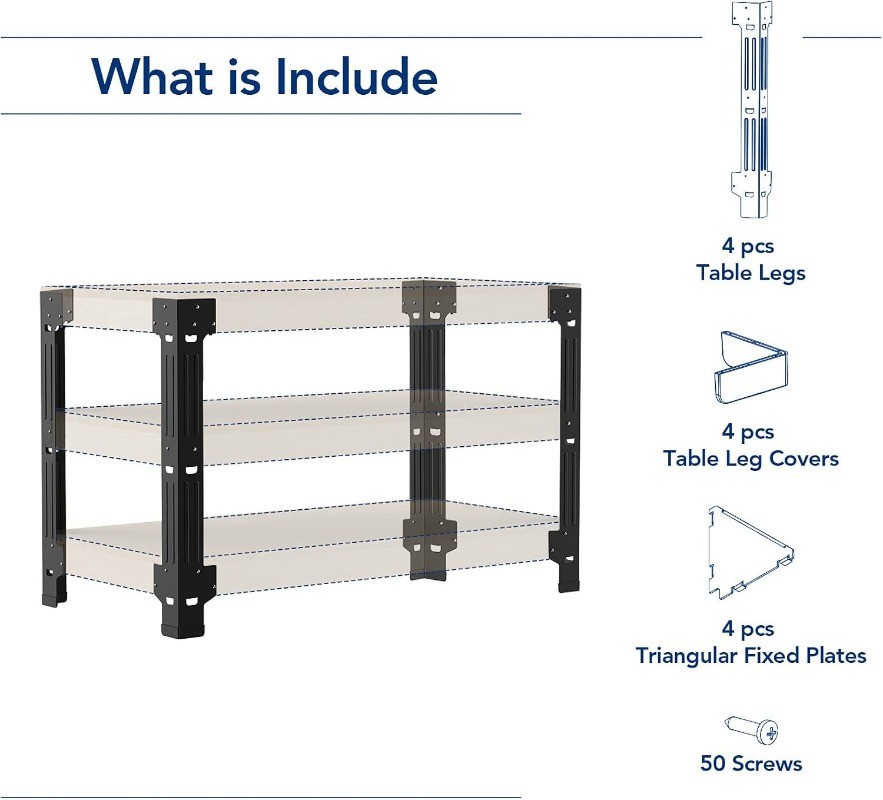 What is Include

4 pcs
Table Legs

4 pcs
Table Leg Covers

4 pcs
Triangular Fixed Plates

50 Screws