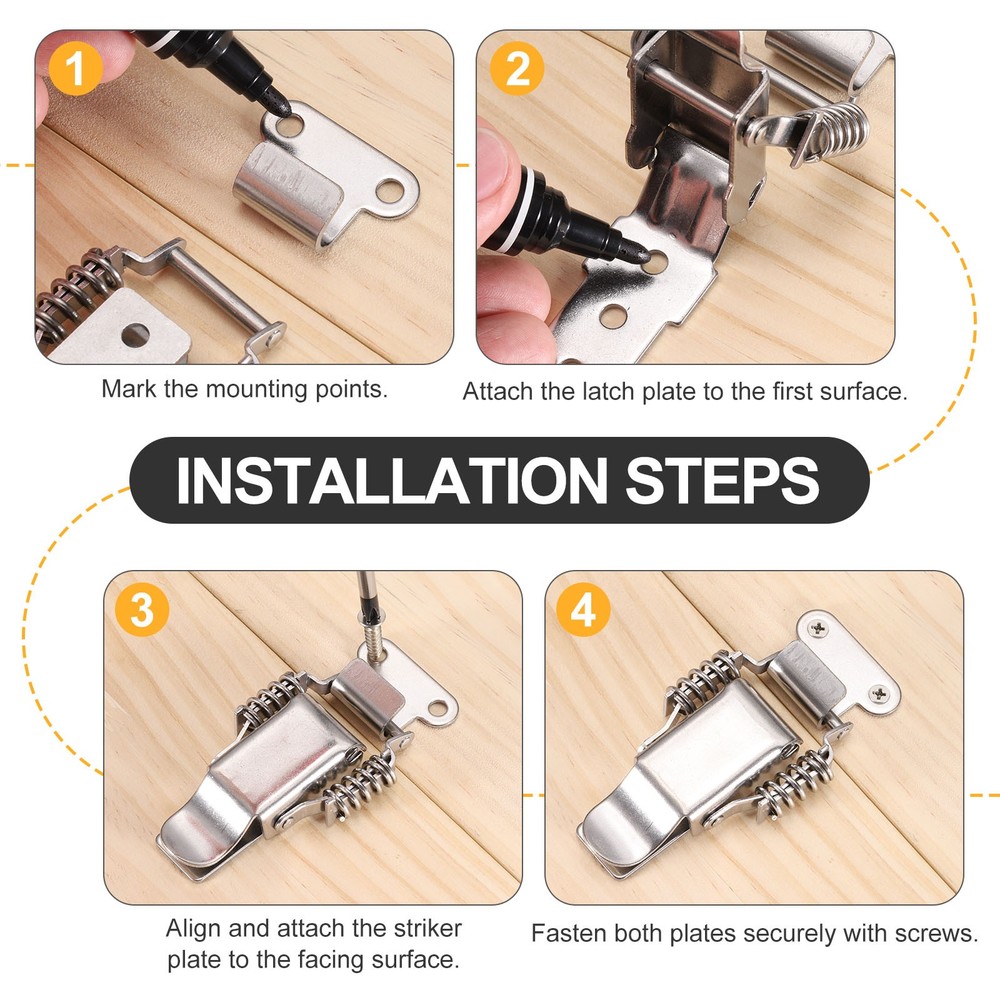 1

Mark the mounting points.

2

Attach the latch plate to the first surface.

INSTALLATION STEPS

3

Align and attach the striker plate to the facing surface.

4

Fasten both plates securely with screws.