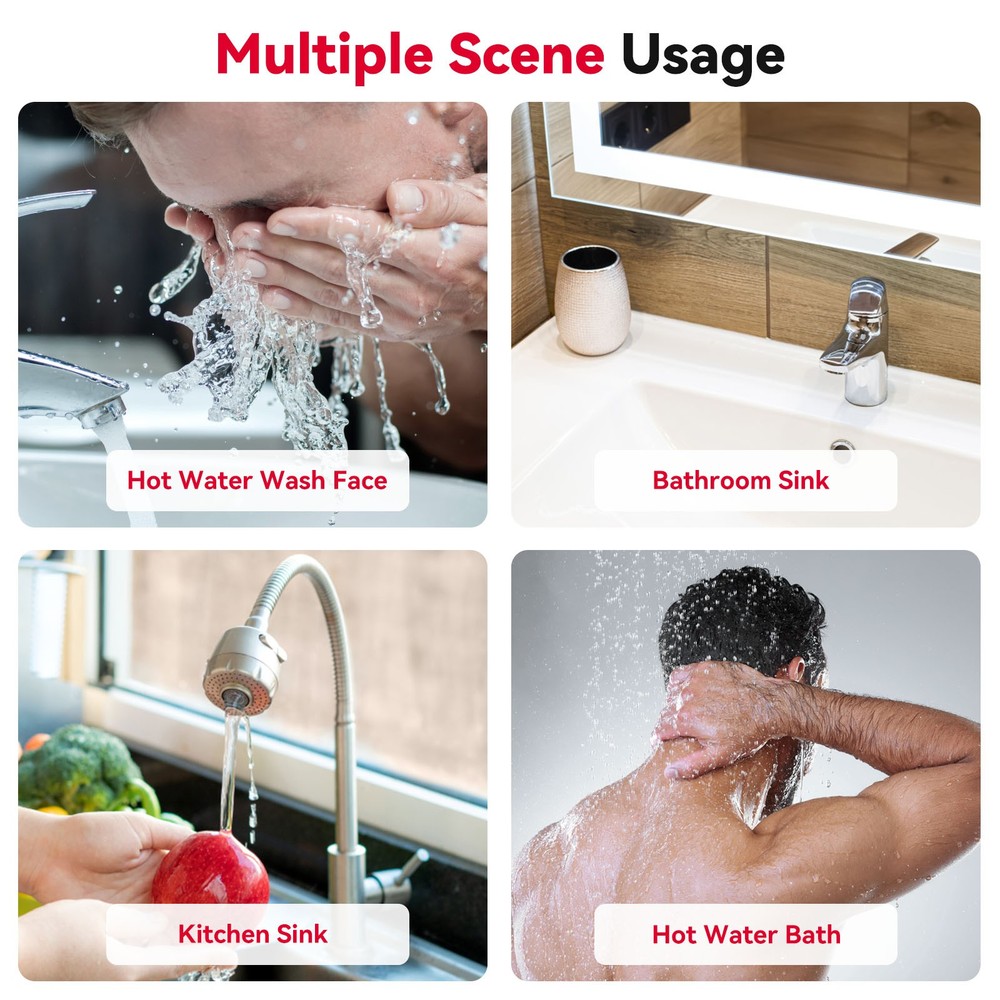 Multiple Scene Usage

Hot Water Wash Face

Bathroom Sink

Kitchen Sink

Hot Water Bath