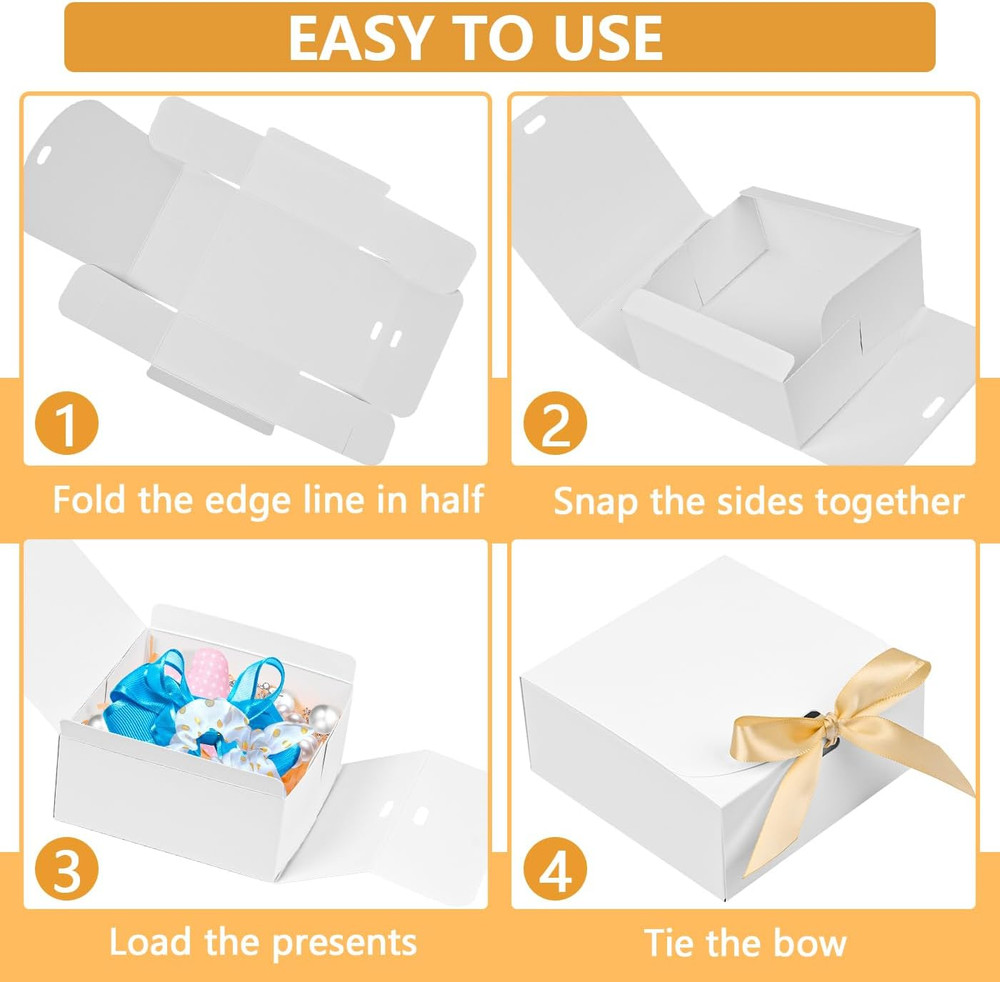 EASY TO USE

1

Fold the edge line in half

2

Snap the sides together

3

Load the presents

4

Tie the bow