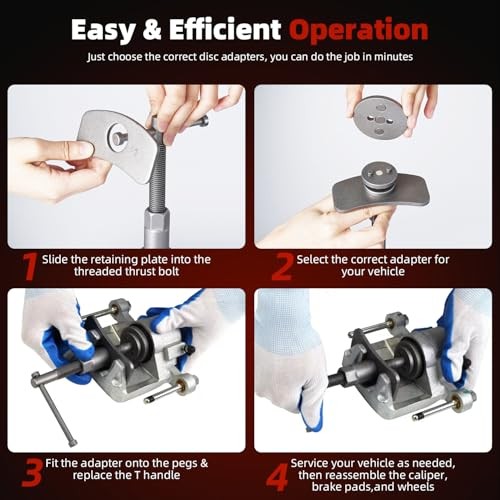 Easy & Efficient Operation

Just choose the correct disc adapters, you can do the job in minutes

1 Slide the retaining plate into the threaded thrust bolt

2 Select the correct adapter for your vehicle

3 Fit the adapter onto the pegs & replace the T handle

4 Service your vehicle as needed, then reassemble the caliper, brake pads,and wheels