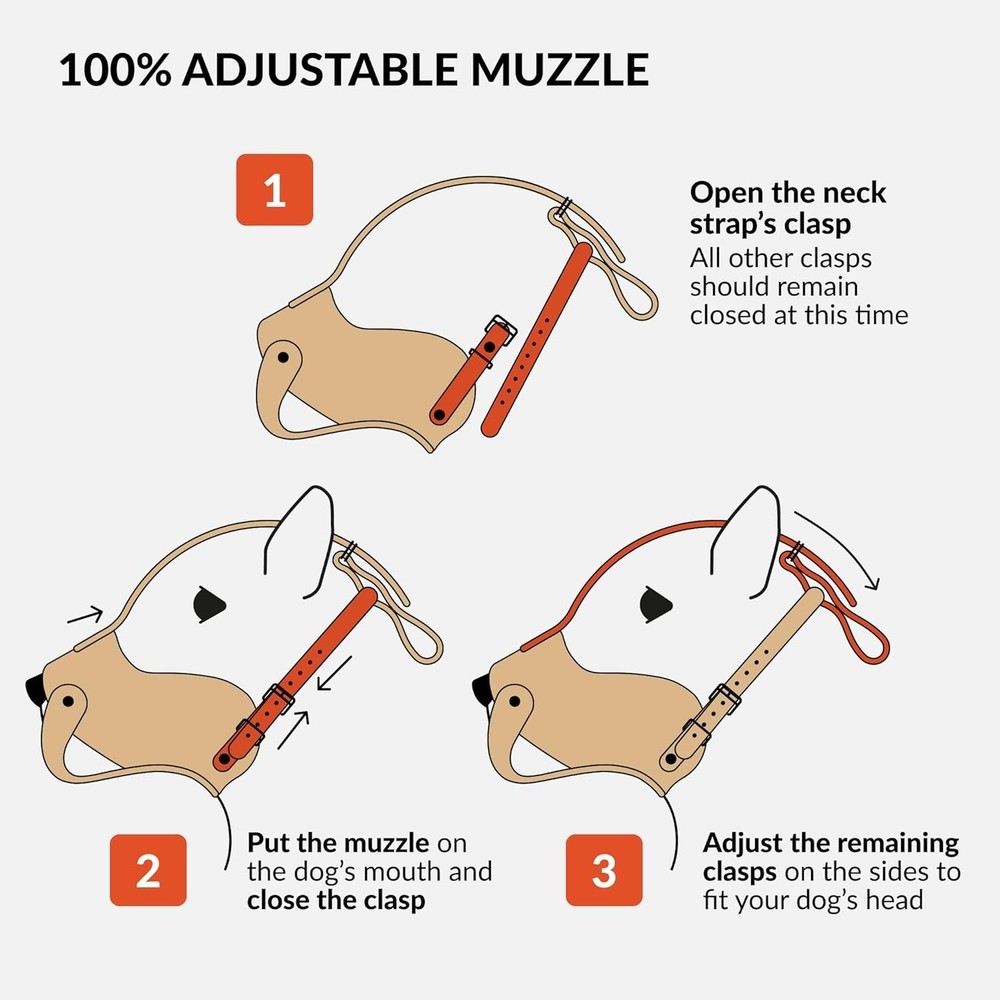 100% ADJUSTABLE MUZZLE

1

Open the neck strap's clasp
All other clasps should remain closed at this time

2

Put the muzzle on the dog's mouth and close the clasp

3

Adjust the remaining clasps on the sides to fit your dog's head