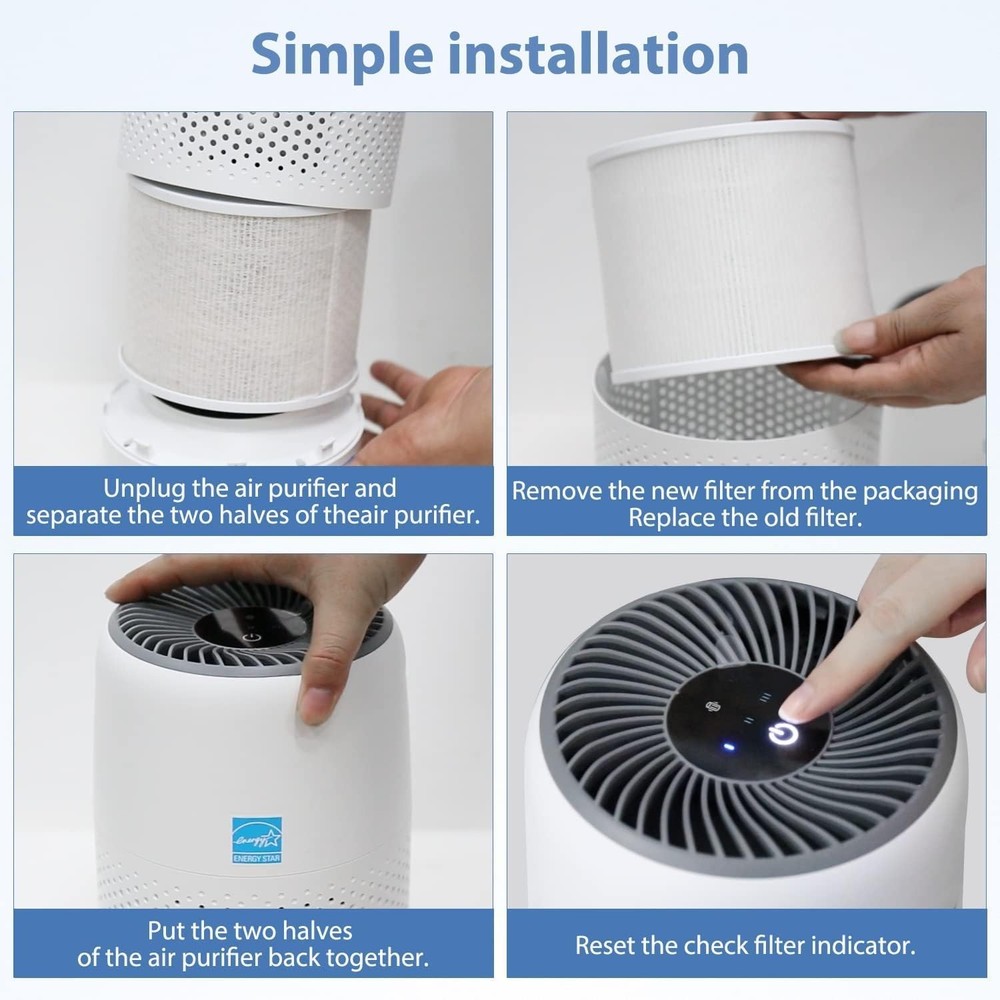 Simple installation

Unplug the air purifier and separate the two halves of theair purifier.

Remove the new filter from the packaging Replace the old filter.

energy
ENERGY STAR

Put the two halves of the air purifier back together.

Reset the check filter indicator.