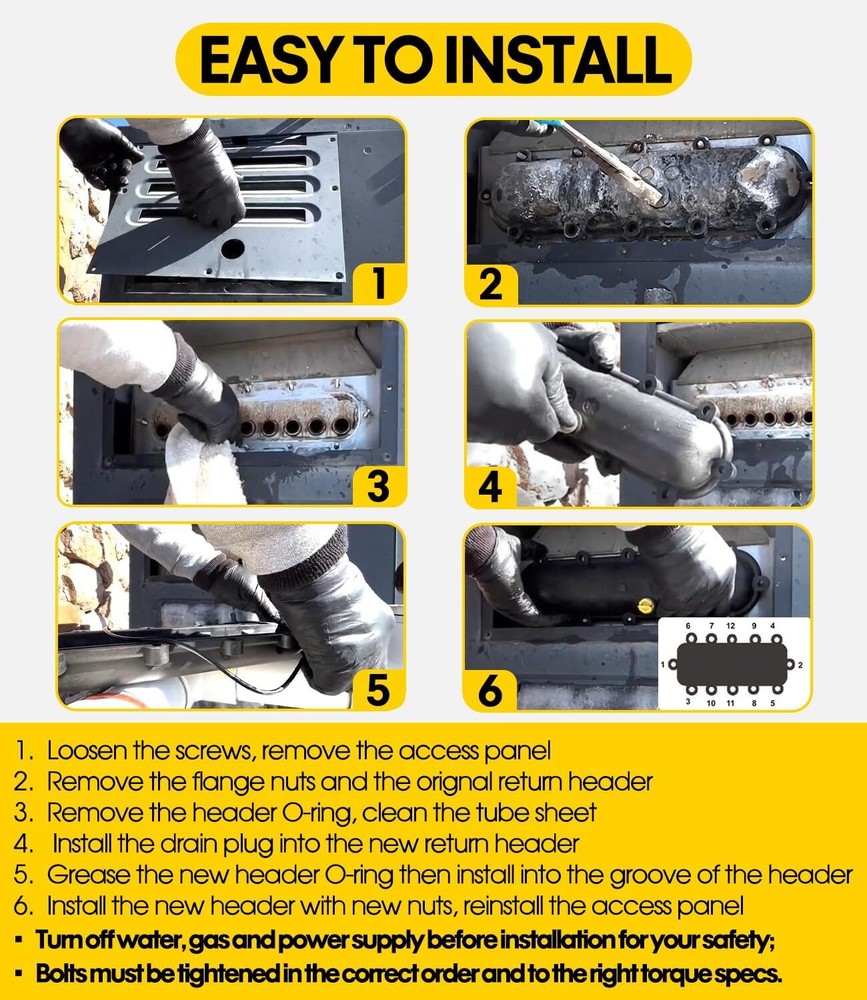 EASY TO INSTALL

1

2

3

4

5

6

6 7 12 9 4
1 2
3 10 11 8 5

1. Loosen the screws, remove the access panel
2. Remove the flange nuts and the orignal return header
3. Remove the header O-ring, clean the tube sheet
4. Install the drain plug into the new return header
5. Grease the new header O-ring then install into the groove of the header
6. Install the new header with new nuts, reinstall the access panel
▪ Turn off water, gas and power supply before installation for your safety;
▪ Bolts must be tightened in the correct order and to the right torque specs.