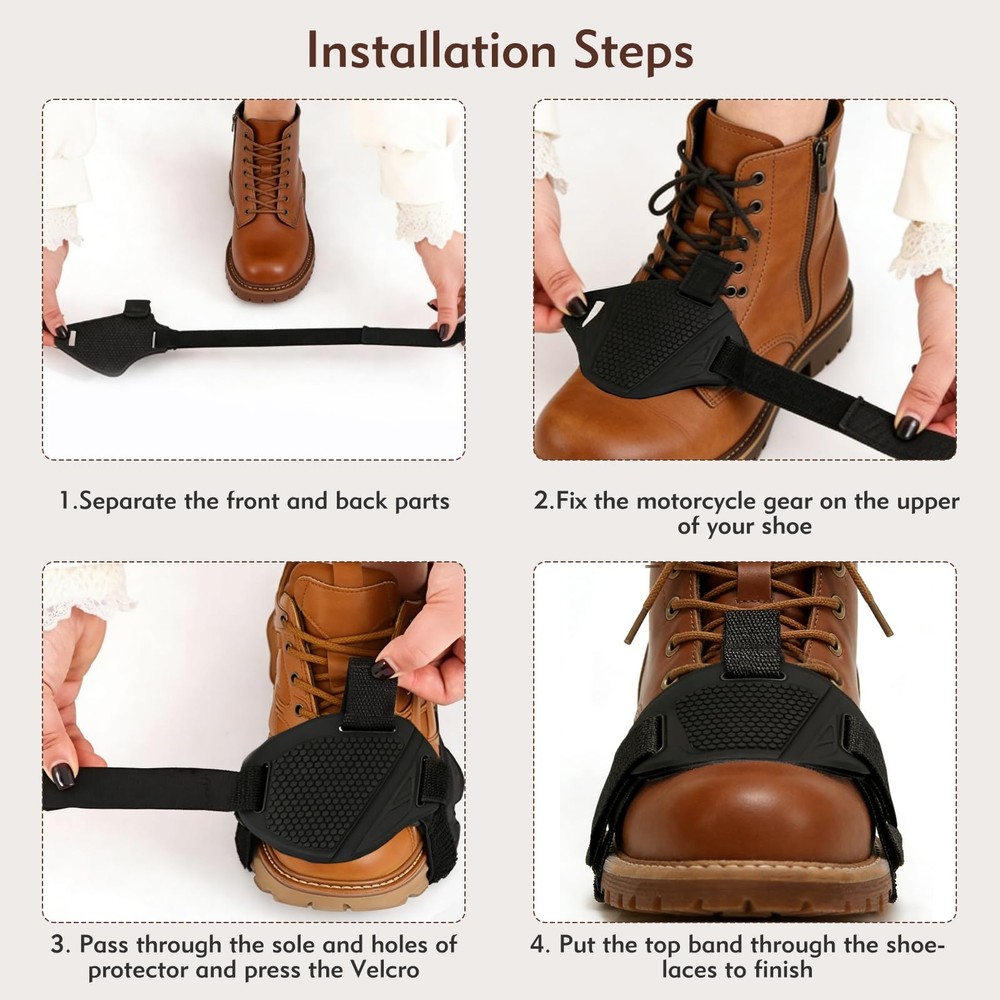 Installation Steps

1.Separate the front and back parts

2.Fix the motorcycle gear on the upper of your shoe

3. Pass through the sole and holes of protector and press the Velcro

4. Put the top band through the shoelaces to finish