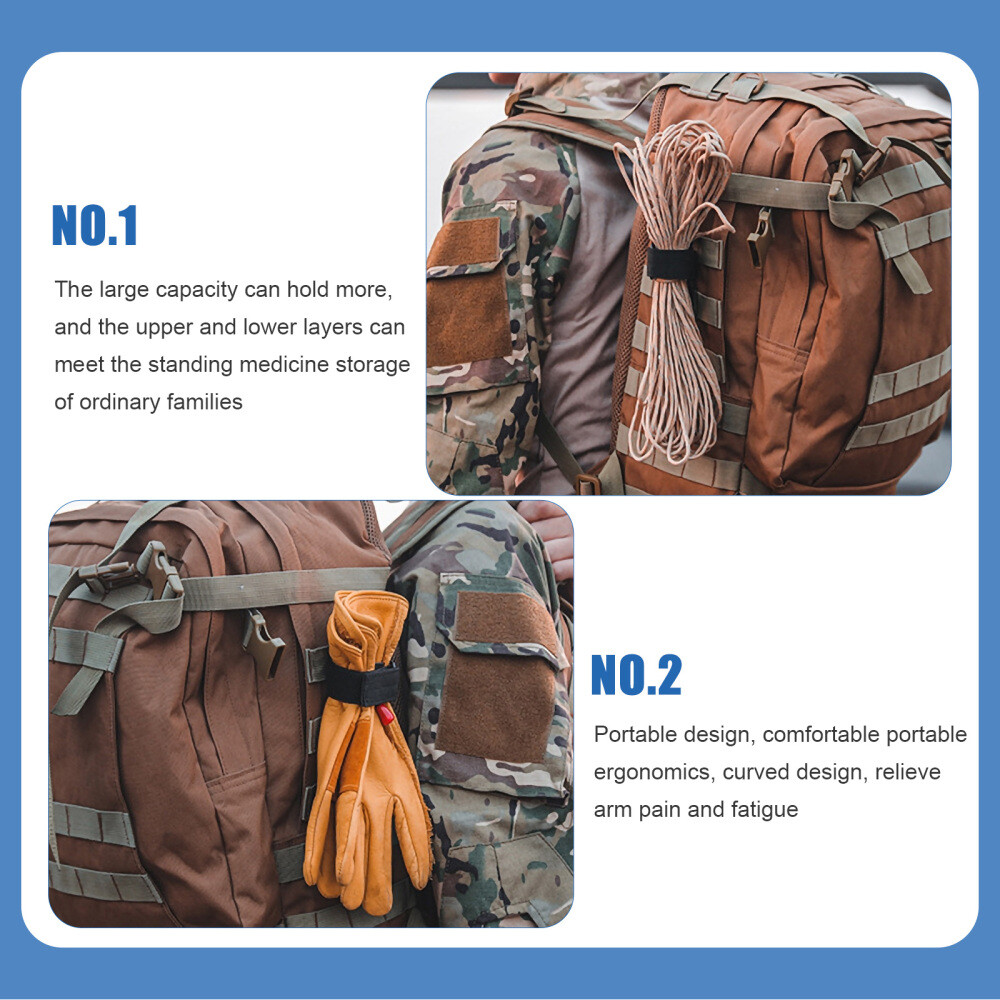 NO.1

The large capacity can hold more, and the upper and lower layers can meet the standing medicine storage of ordinary families

NO.2

Portable design, comfortable portable ergonomics, curved design, relieve arm pain and fatigue