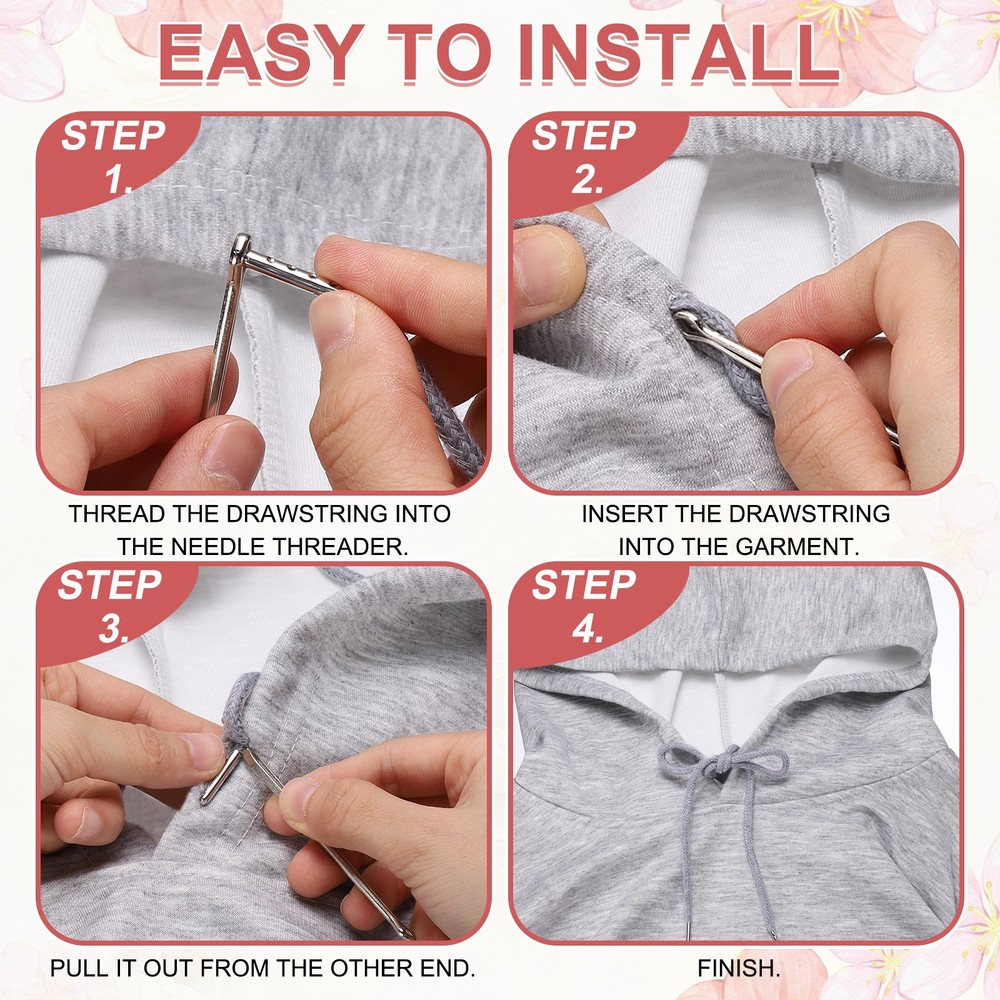 EASY TO INSTALL

STEP 1.

THREAD THE DRAWSTRING INTO THE NEEDLE THREADER.

STEP 2.

INSERT THE DRAWSTRING INTO THE GARMENT.

STEP 3.

PULL IT OUT FROM THE OTHER END.

STEP 4.

FINISH.