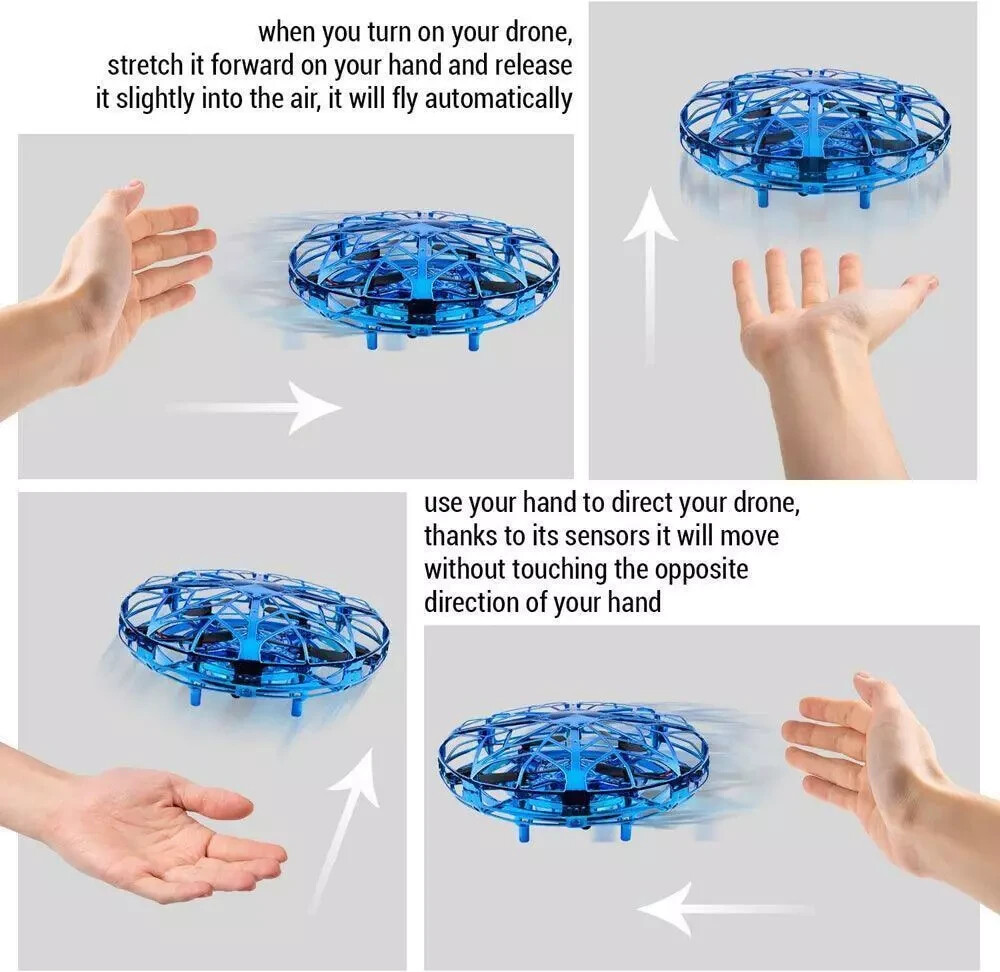 when you turn on your drone, stretch it forward on your hand and release it slightly into the air, it will fly automatically

use your hand to direct your drone, thanks to its sensors it will move without touching the opposite direction of your hand