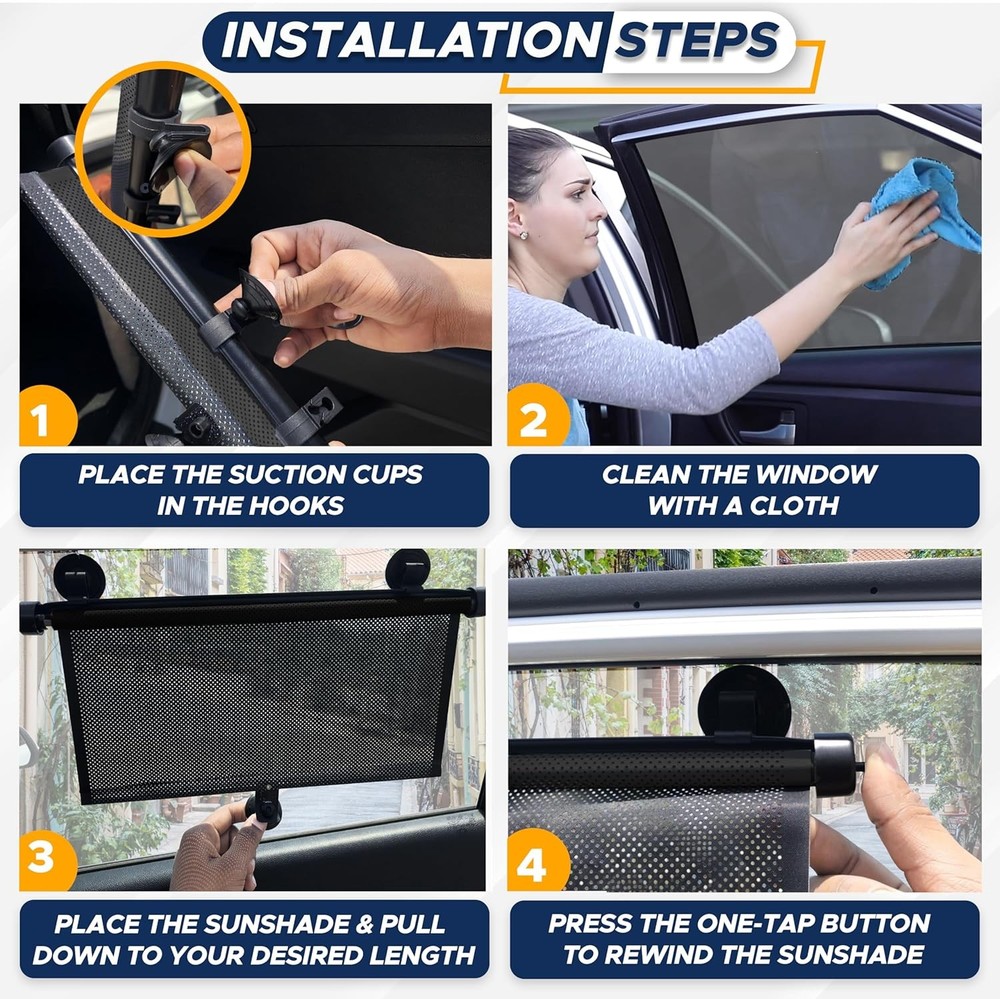 INSTALLATION STEPS

1

PLACE THE SUCTION CUPS IN THE HOOKS

2

CLEAN THE WINDOW WITH A CLOTH

3

PLACE THE SUNSHADE & PULL DOWN TO YOUR DESIRED LENGTH

4

PRESS THE ONE-TAP BUTTON TO REWIND THE SUNSHADE