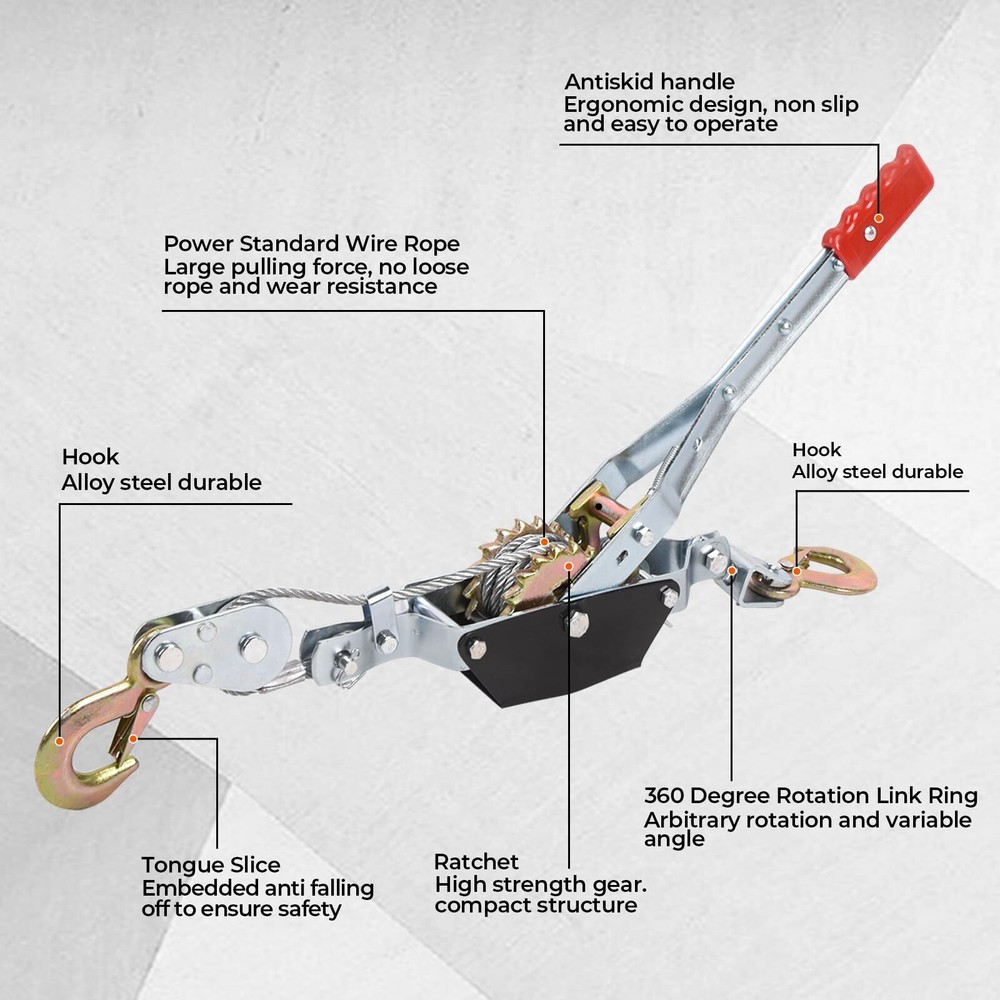 Antiskid handle
Ergonomic design, non slip and easy to operate

Power Standard Wire Rope
Large pulling force, no loose rope and wear resistance

Hook
Alloy steel durable

Hook
Alloy steel durable

360 Degree Rotation Link Ring
Arbitrary rotation and variable angle

Tongue Slice
Embedded anti falling off to ensure safety

Ratchet
High strength gear. compact structure