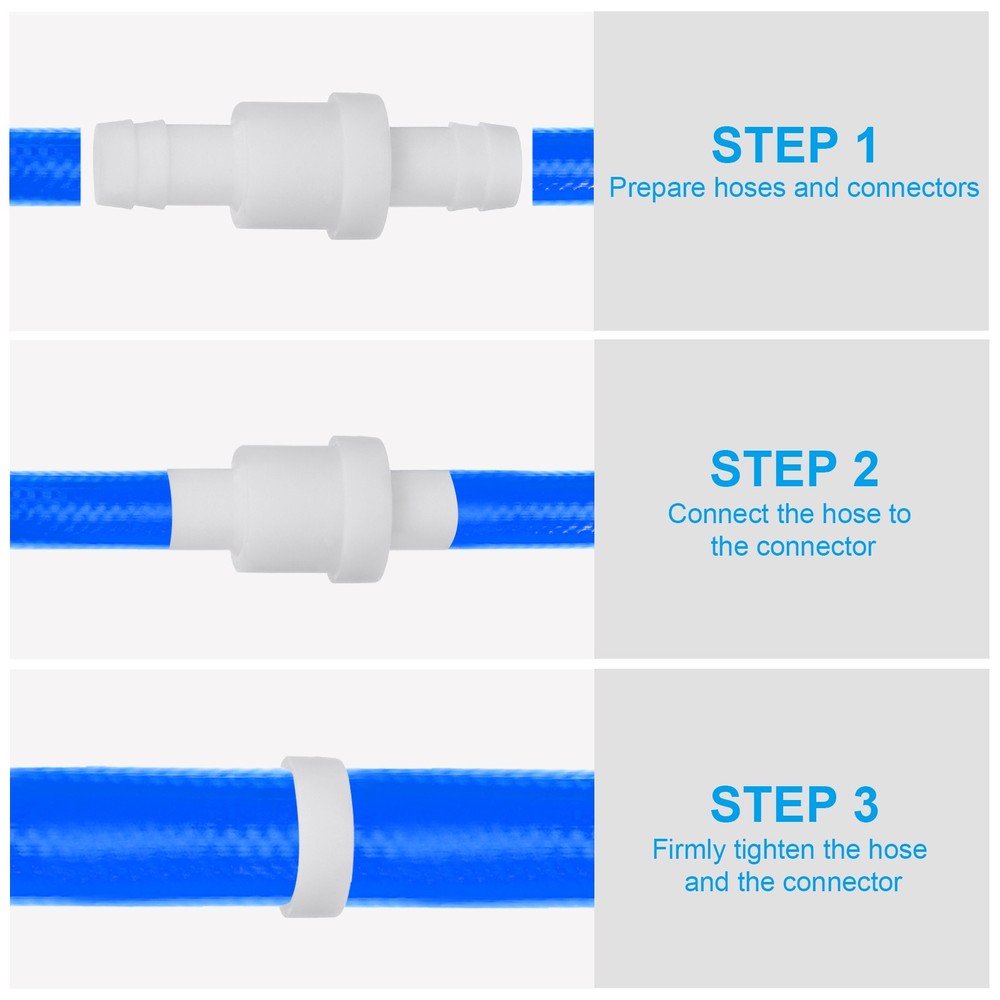 STEP 1
Prepare hoses and connectors

STEP 2
Connect the hose to the connector

STEP 3
Firmly tighten the hose and the connector