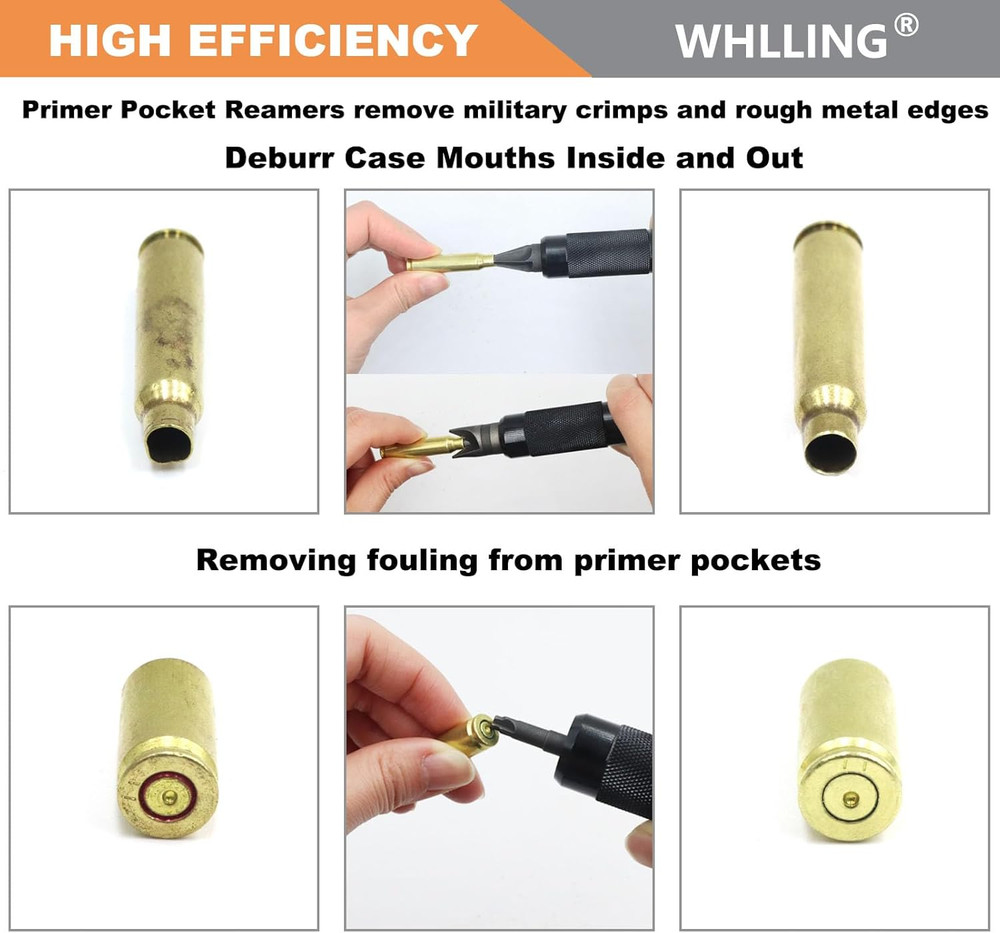 HIGH EFFICIENCY
WHLLING®

Primer Pocket Reamers remove military crimps and rough metal edges

Deburr Case Mouths Inside and Out

Removing fouling from primer pockets