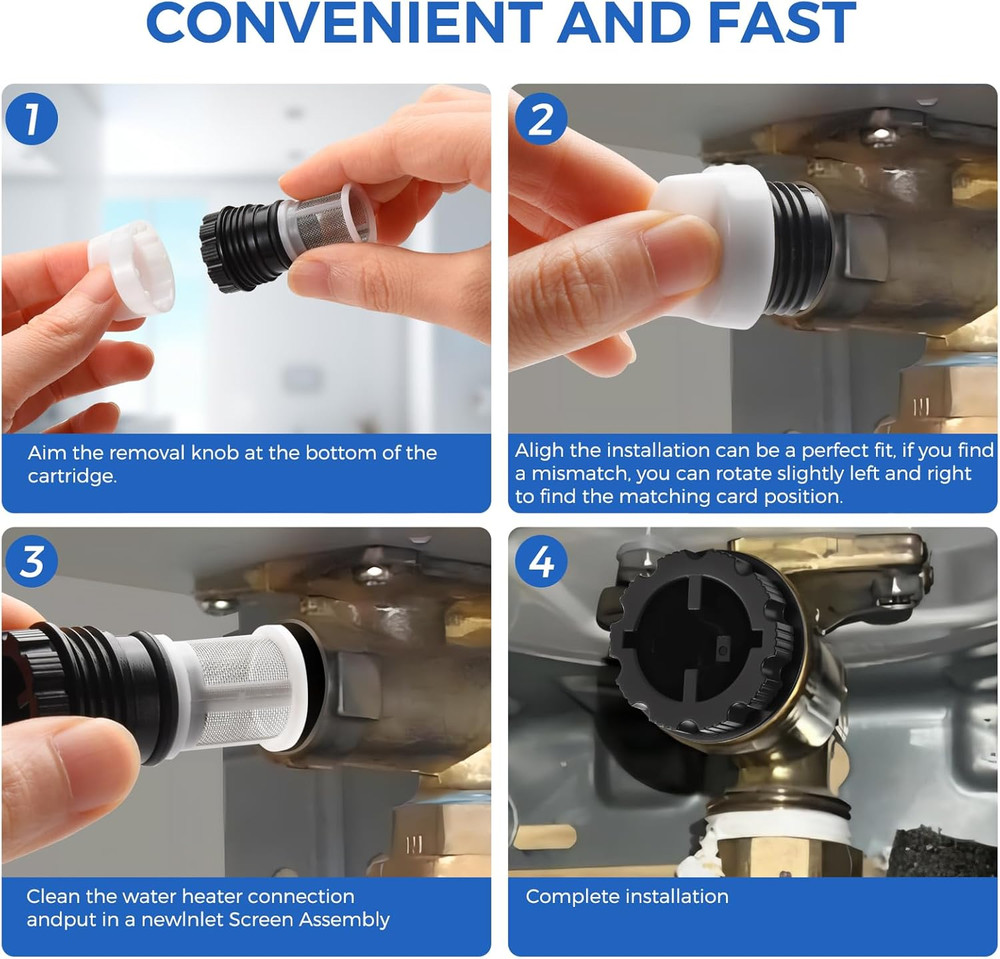 CONVENIENT AND FAST

1

Aim the removal knob at the bottom of the cartridge.

2

Aligh the installation can be a perfect fit, if you find a mismatch, you can rotate slightly left and right to find the matching card position.

3

Clean the water heater connection andput in a newInlet Screen Assembly

4

Complete installation