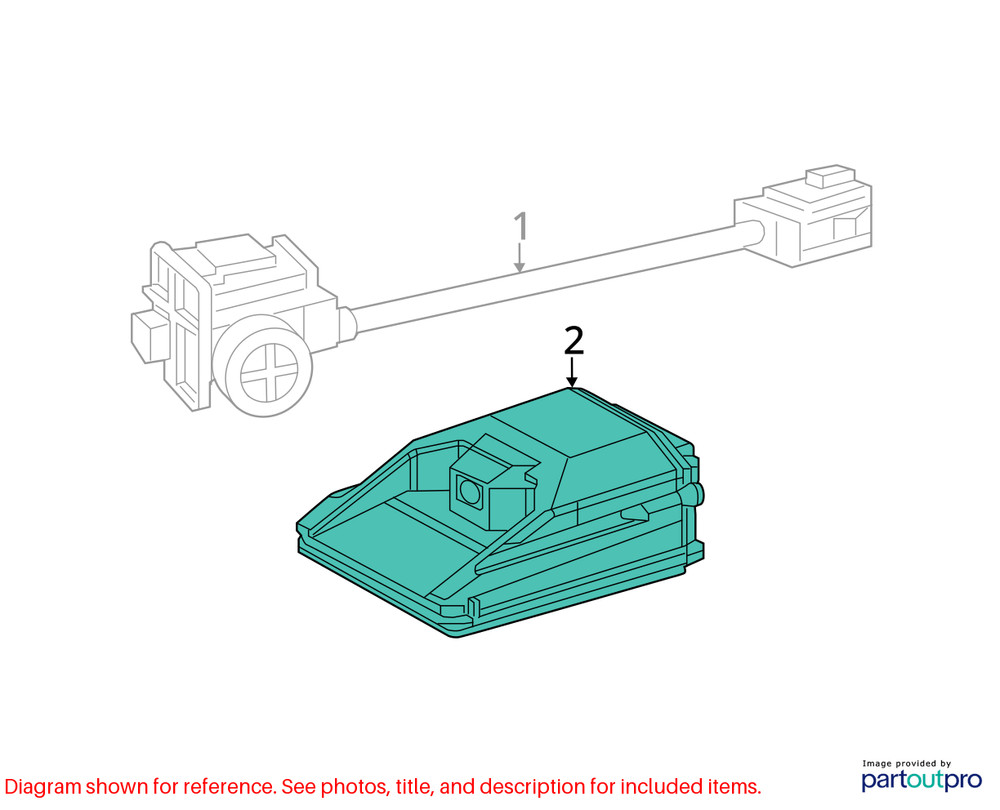 1

2

Diagram shown for reference. See photos, title, and description for included items.

Image provided by
partoutpro