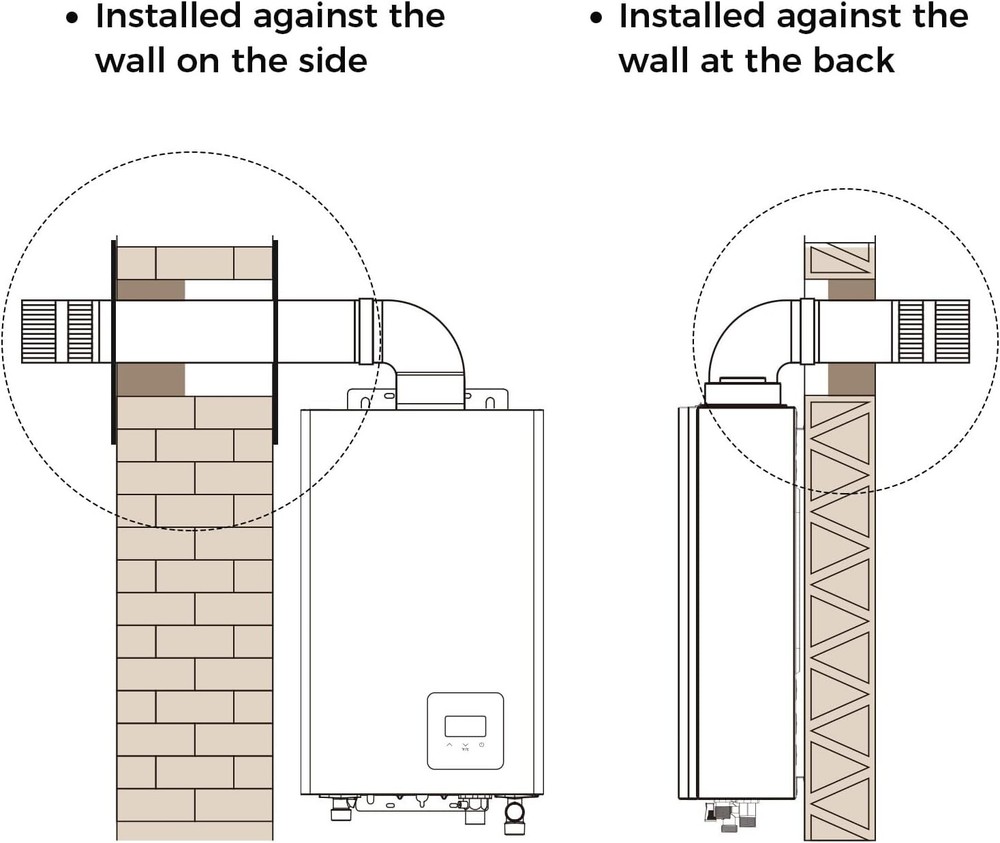 • Installed against the wall on the side

• Installed against the wall at the back