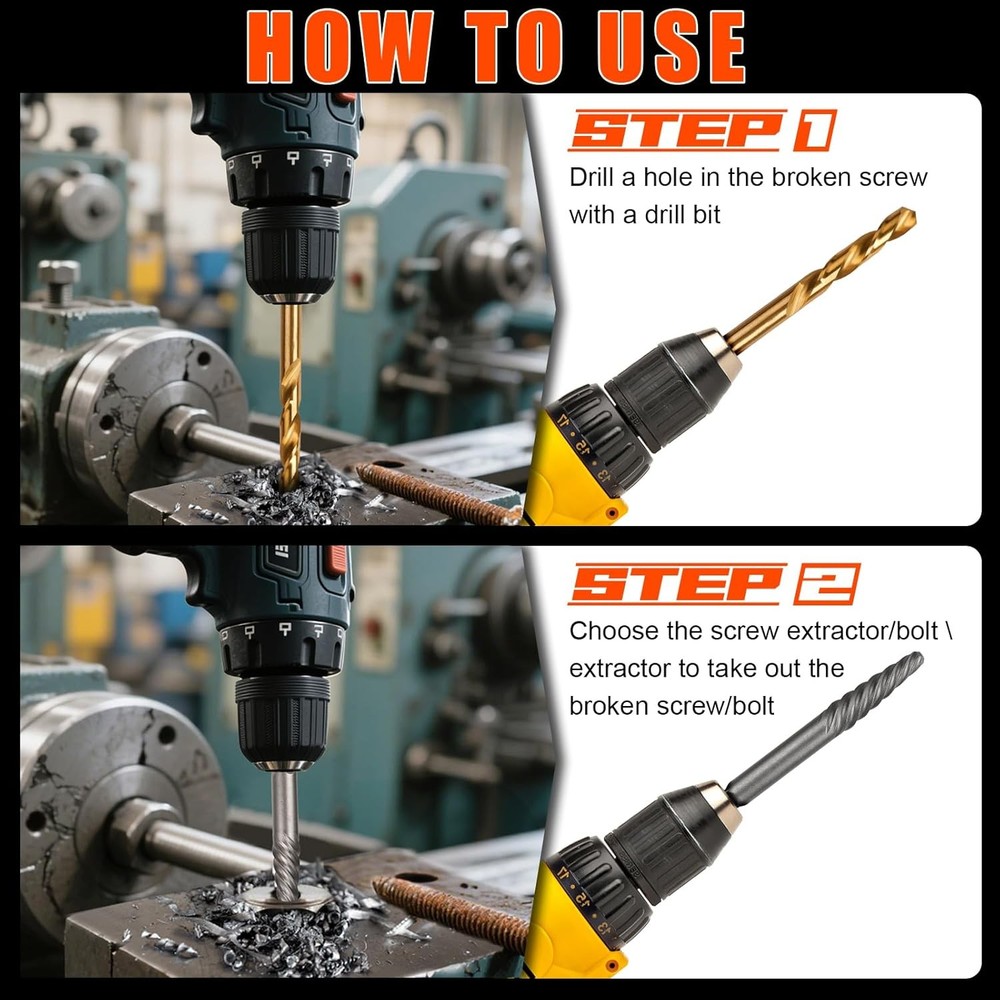 HOW TO USE

STEP 1
Drill a hole in the broken screw with a drill bit

STEP 2
Choose the screw extractor/bolt \ extractor to take out the broken screw/bolt