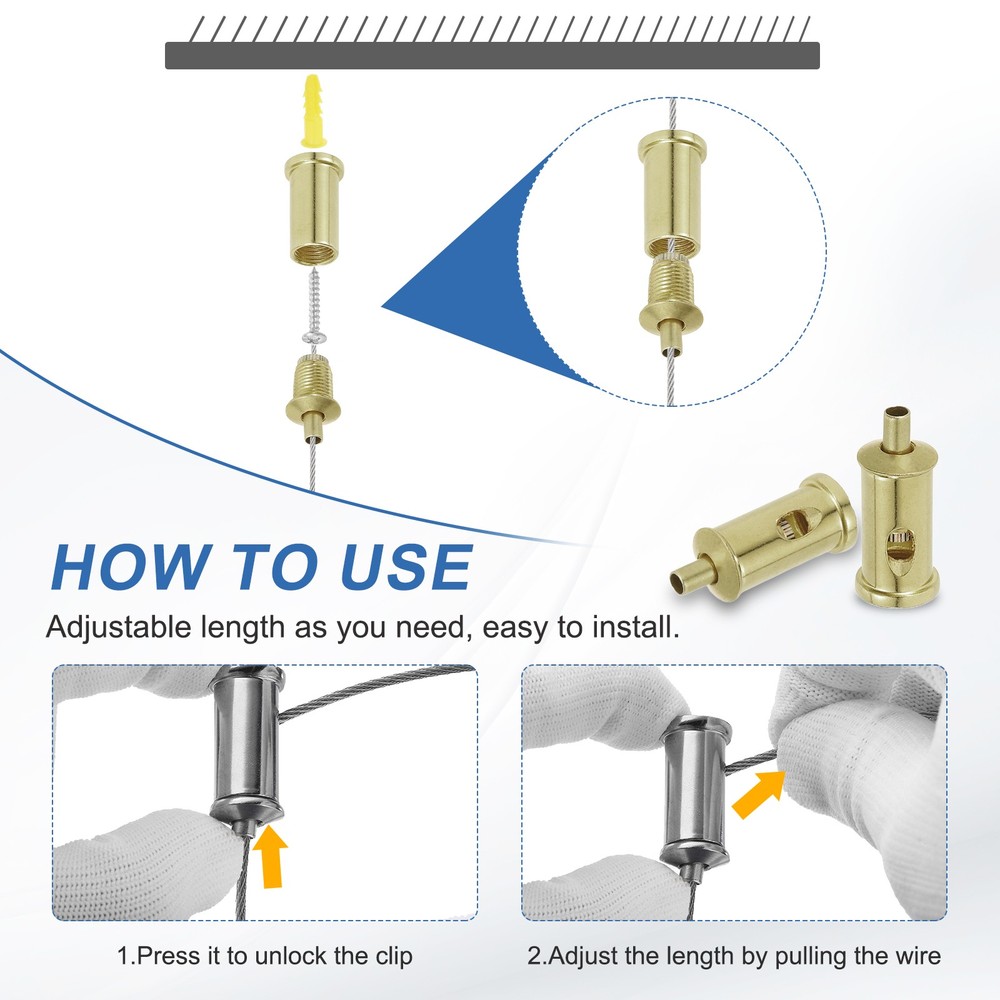 HOW TO USE

Adjustable length as you need, easy to install.

1.Press it to unlock the clip

2.Adjust the length by pulling the wire