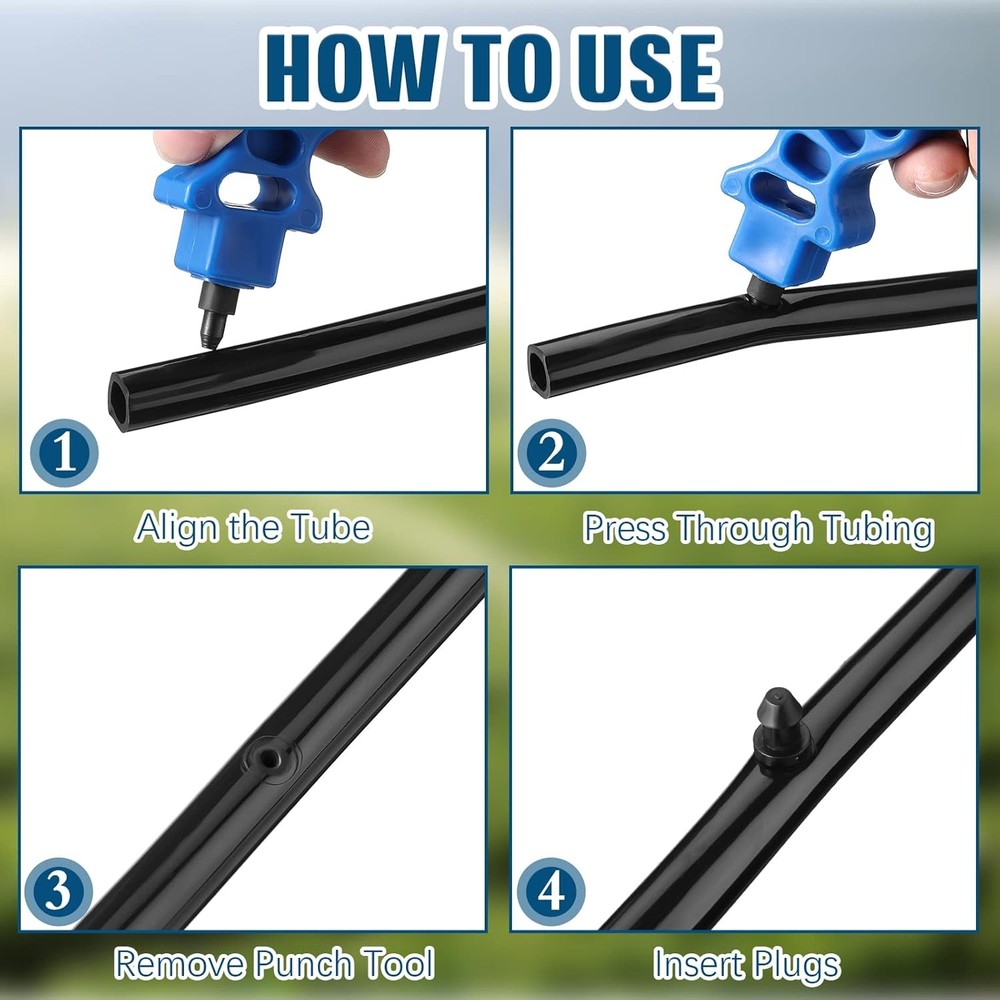 HOW TO USE

1

Align the Tube

2

Press Through Tubing

3

Remove Punch Tool

4

Insert Plugs