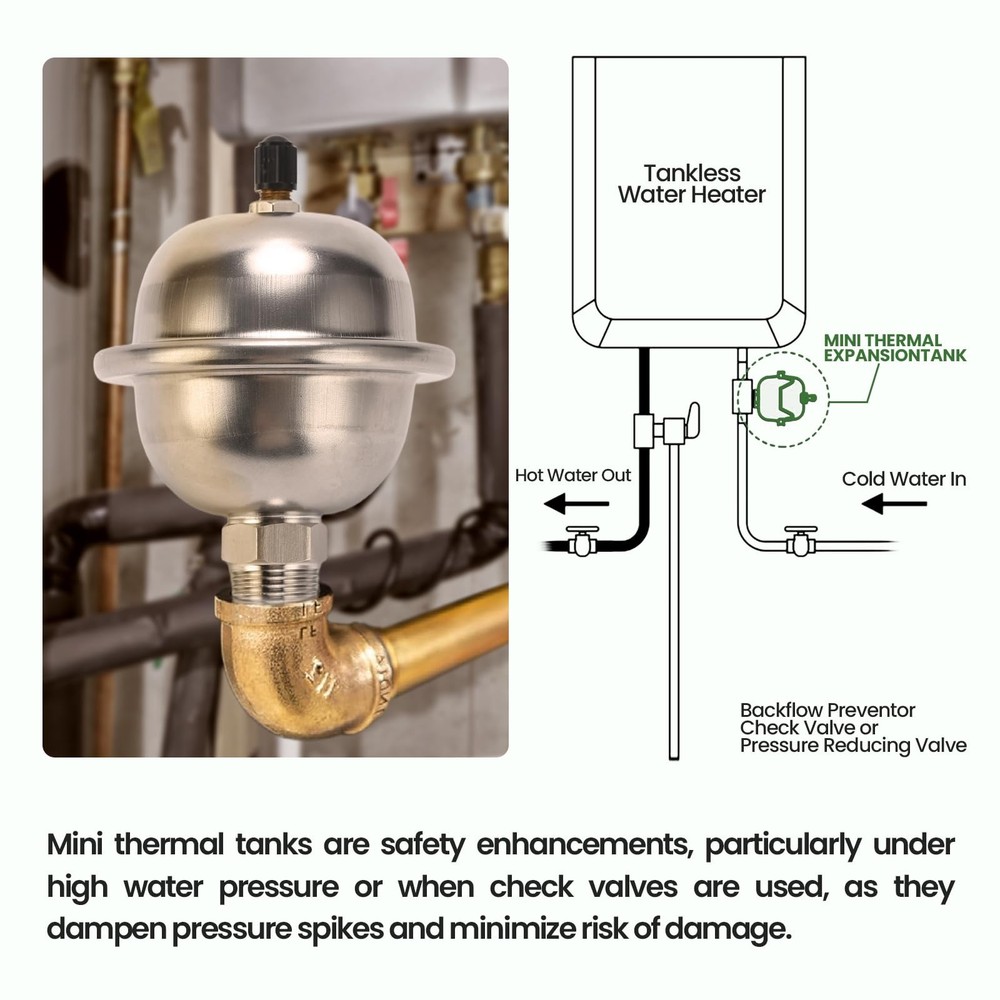 Tankless Water Heater

MINI THERMAL EXPANSIONTANK

Hot Water Out

Cold Water In

Backflow Preventor Check Valve or Pressure Reducing Valve

Mini thermal tanks are safety enhancements, particularly under high water pressure or when check valves are used, as they dampen pressure spikes and minimize risk of damage.