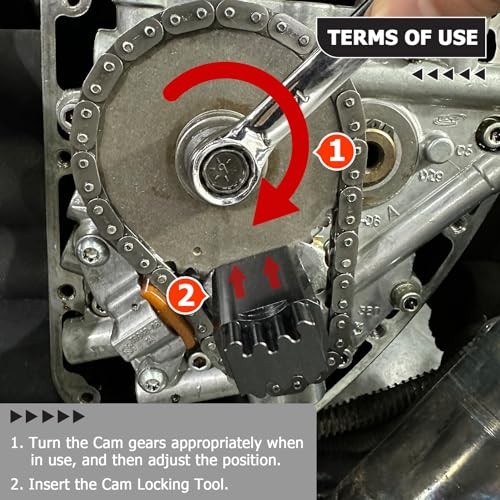 TERMS OF USE

1

2

1. Turn the Cam gears appropriately when in use, and then adjust the position.

2. Insert the Cam Locking Tool.