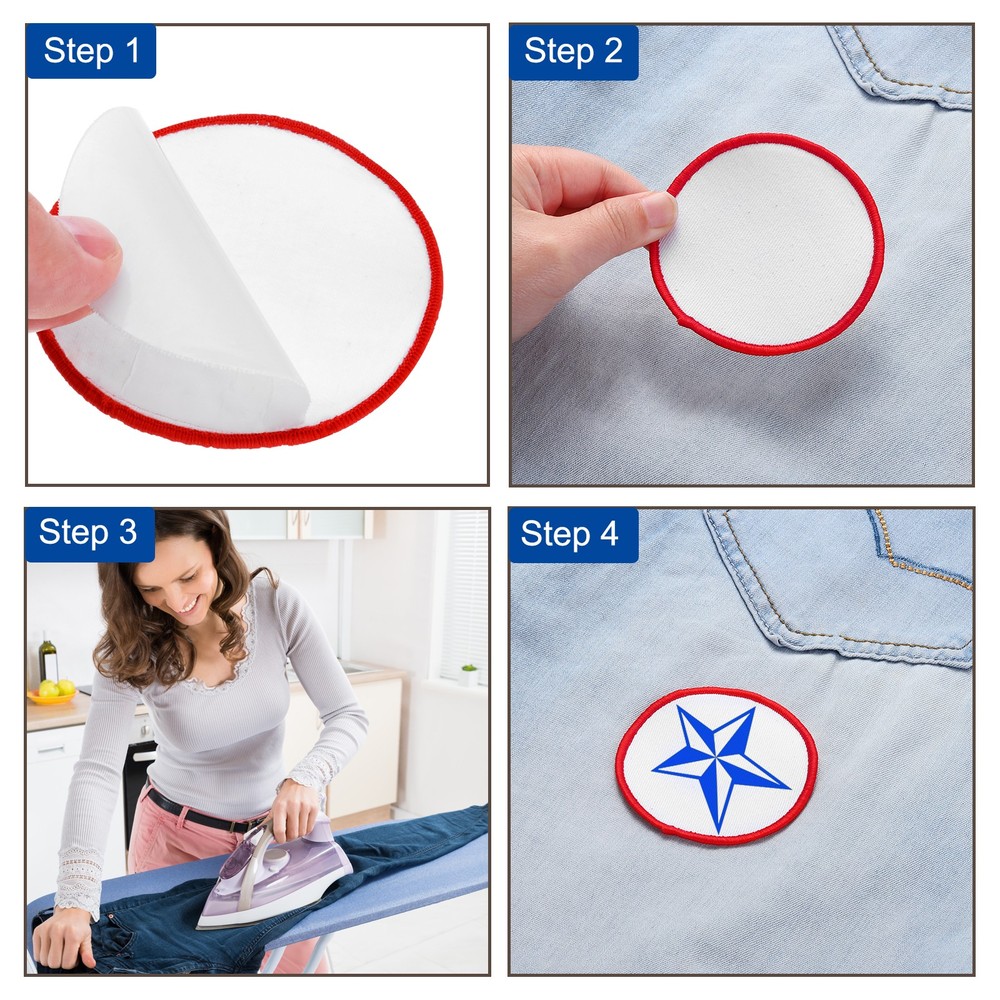 Step 1

Step 2

Step 3

Step 4