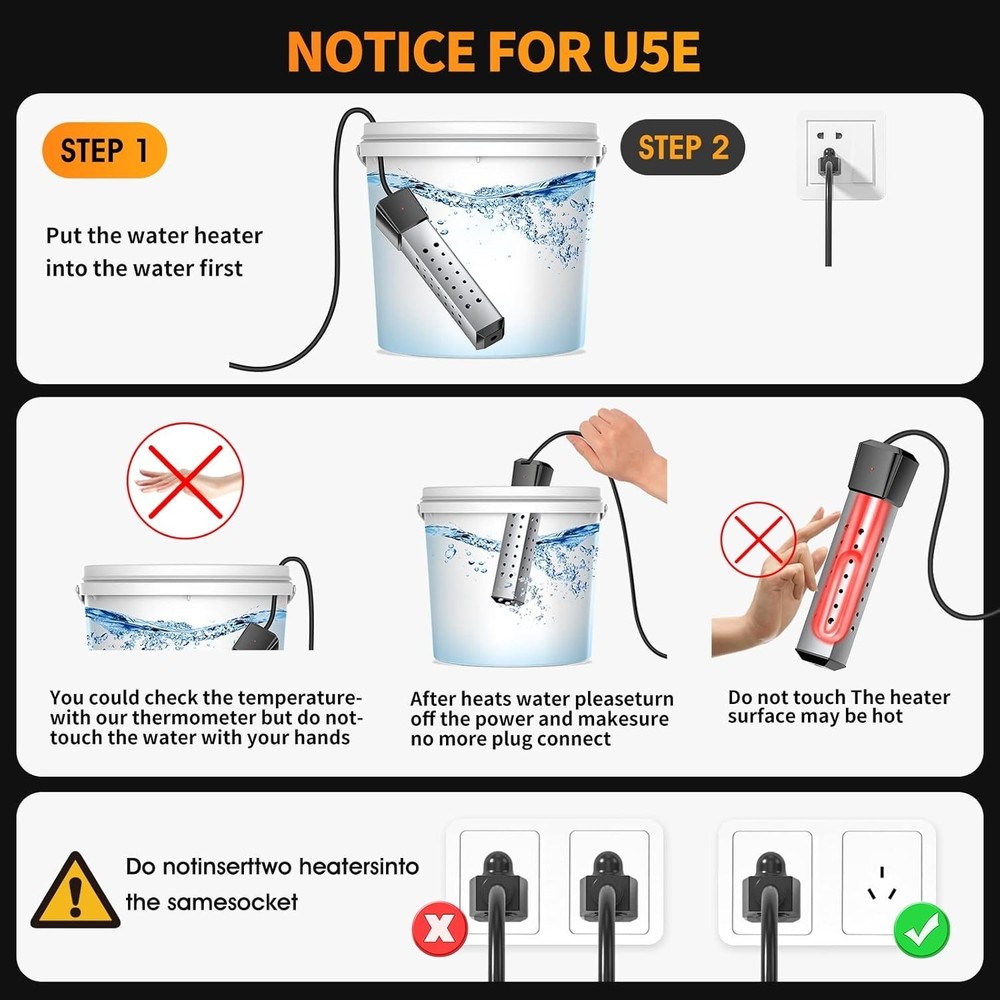 NOTICE FOR U5E

STEP 1

Put the water heater into the water first

STEP 2

You could check the temperature-with our thermometer but do not-touch the water with your hands

After heats water pleaseturn off the power and makesure no more plug connect

Do not touch The heater surface may be hot

Do notinserttwo heatersinto the samesocket