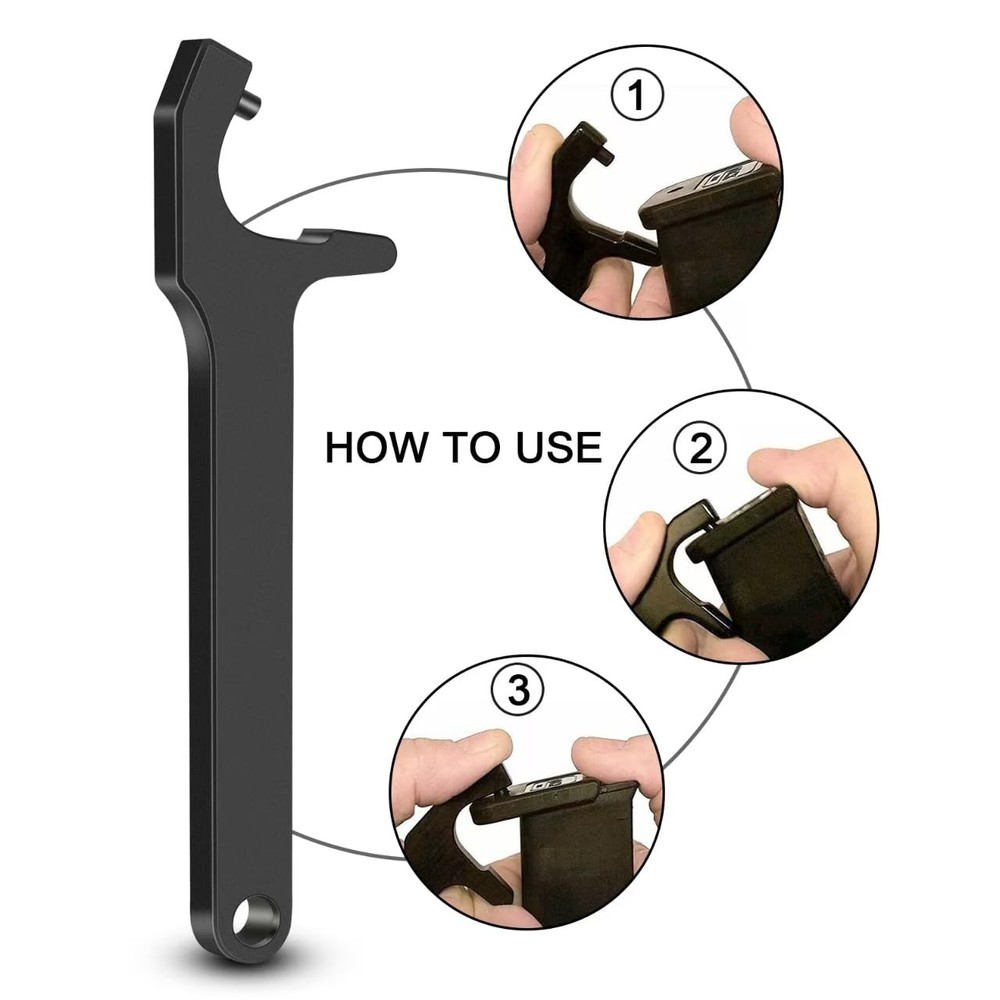 HOW TO USE

1

2

3