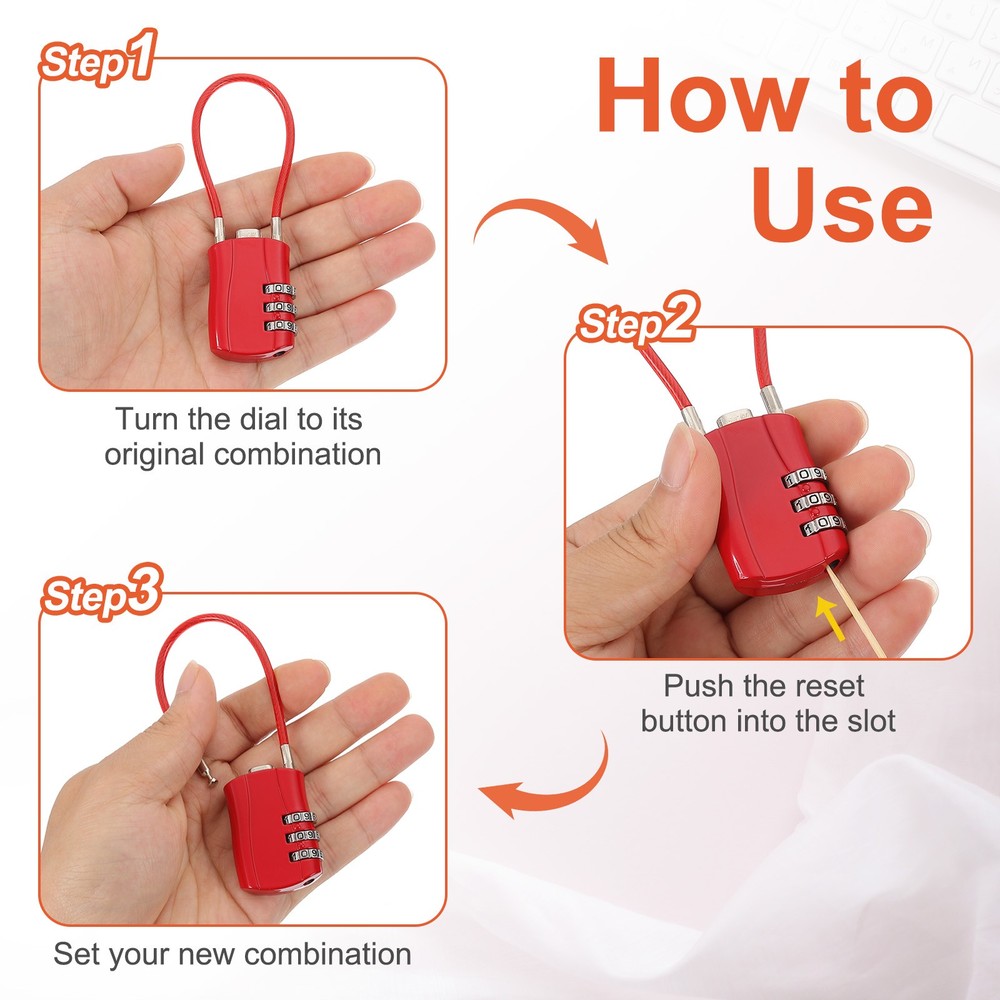 How to Use

Step1

Turn the dial to its original combination

Step2

Push the reset button into the slot

Step3

Set your new combination