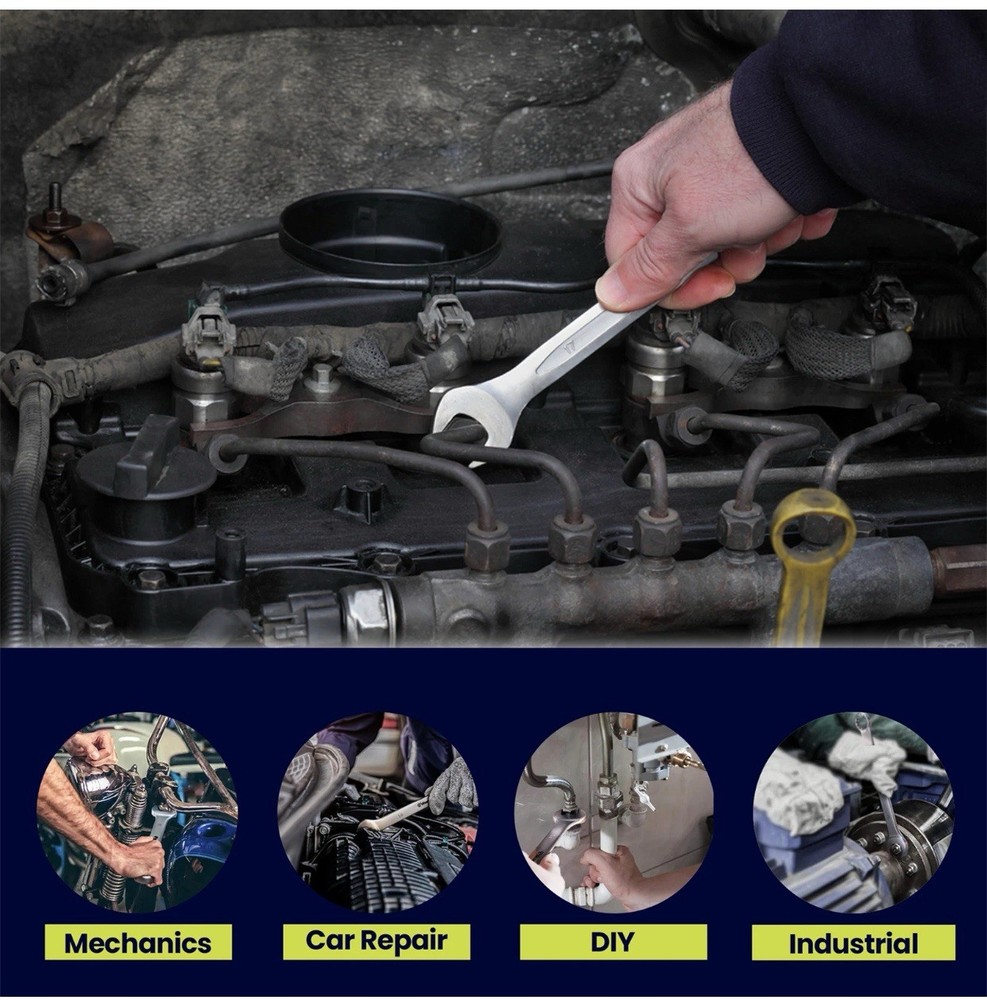 17

Mechanics

Car Repair

DIY

Industrial