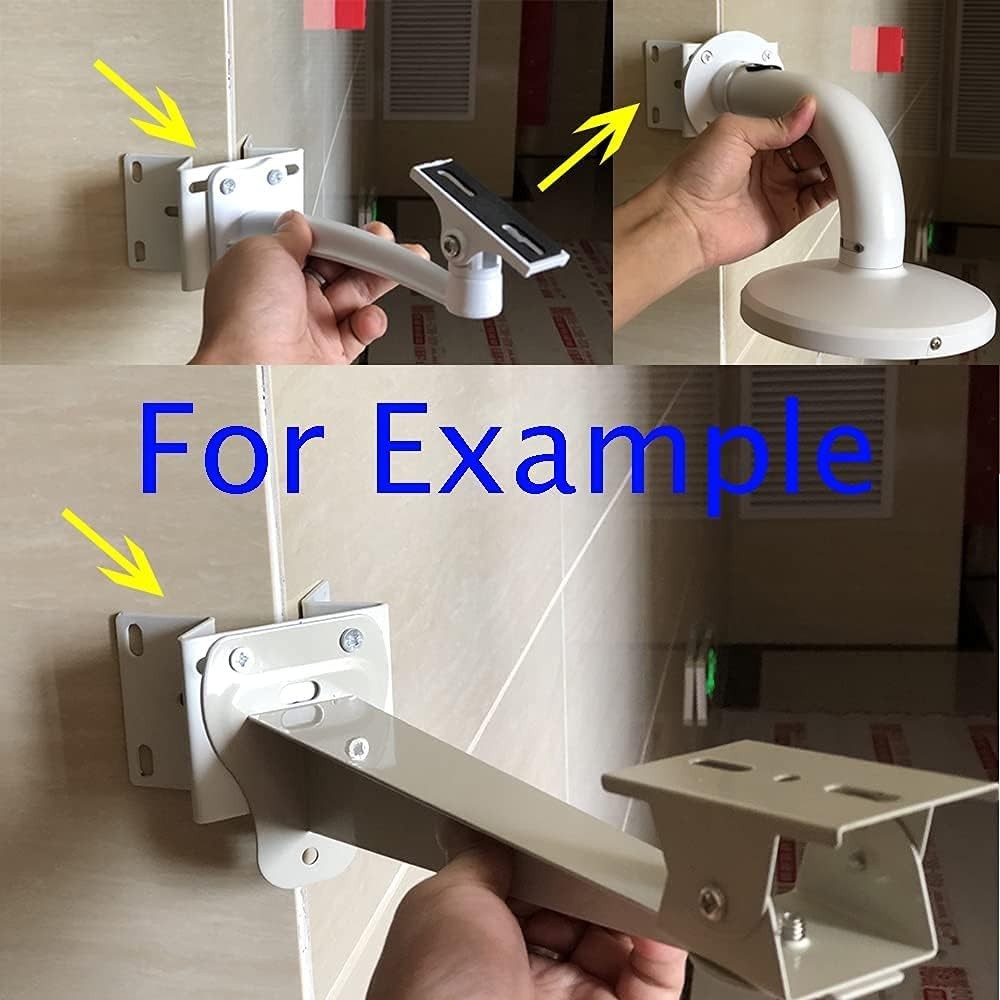 For Example