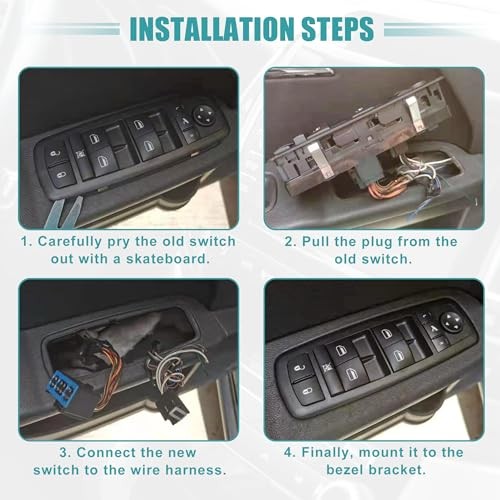 INSTALLATION STEPS

1. Carefully pry the old switch out with a skateboard.

2. Pull the plug from the old switch.

3. Connect the new switch to the wire harness.

4. Finally, mount it to the bezel bracket.