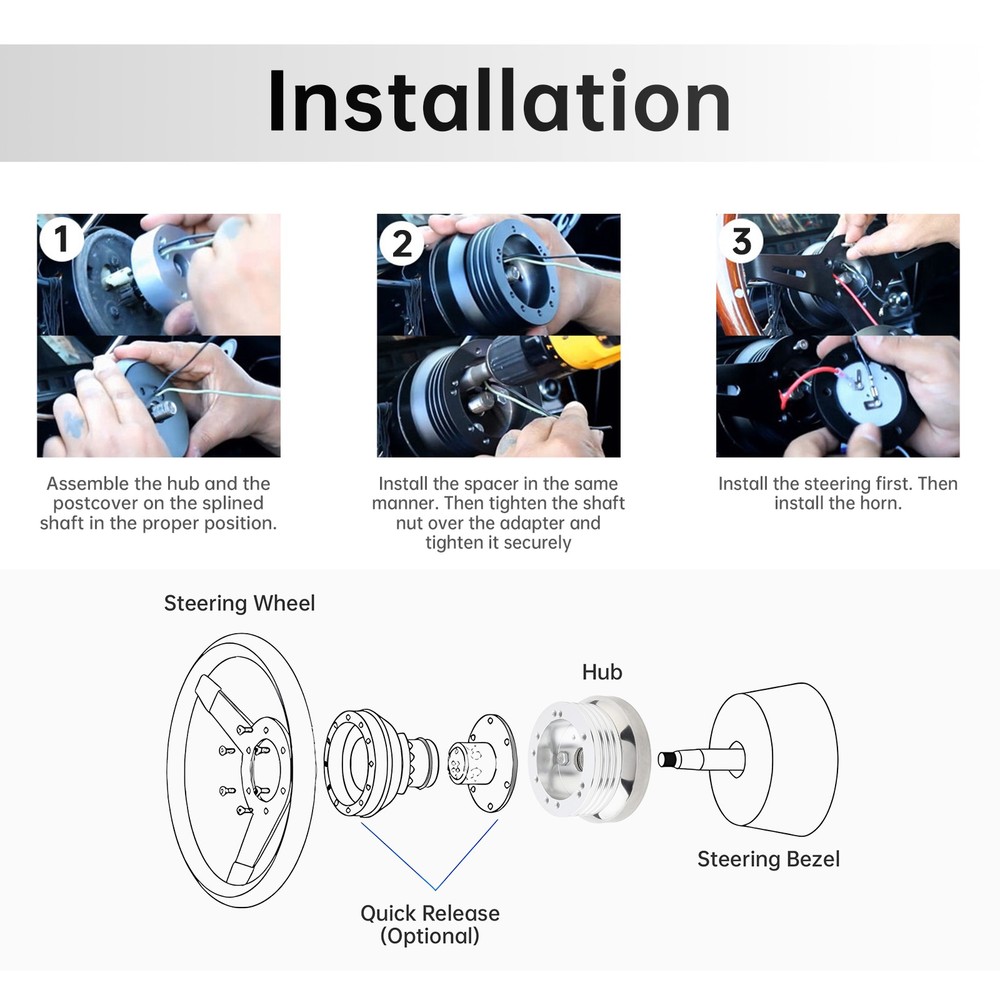 Installation

1

Assemble the hub and the postcover on the splined shaft in the proper position.

2

Install the spacer in the same manner. Then tighten the shaft nut over the adapter and tighten it securely

3

Install the steering first. Then install the horn.

Steering Wheel

Hub

Steering Bezel

Quick Release (Optional)