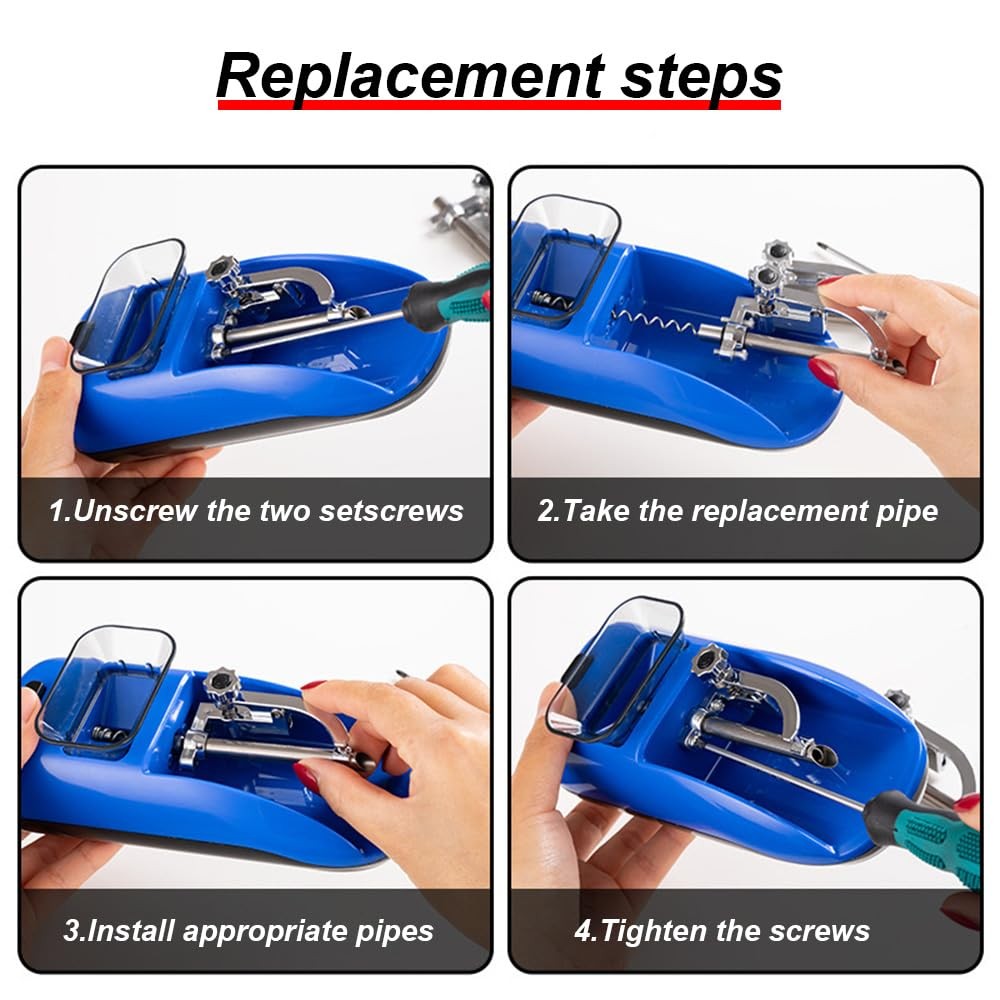 Replacement steps

1.Unscrew the two setscrews

2.Take the replacement pipe

3.Install appropriate pipes

4.Tighten the screws