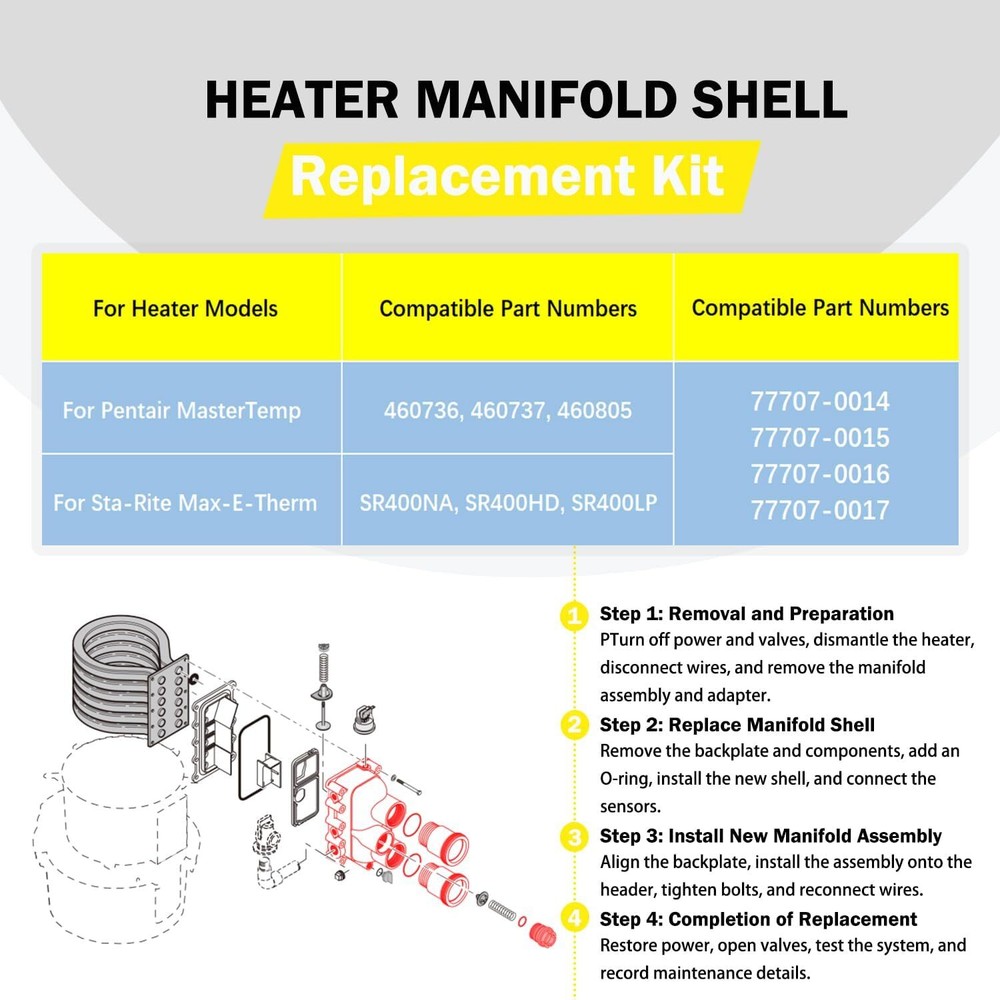 HEATER MANIFOLD SHELL
Replacement Kit

| For Heater Models | Compatible Part Numbers | Compatible Part Numbers |
|---|---|---|
| For Pentair MasterTemp | 460736, 460737, 460805 | 77707-0014 77707-0015 77707-0016 77707-0017 |
| For Sta-Rite Max-E-Therm | SR400NA, SR400HD, SR400LP | |

1 Step 1: Removal and Preparation
PTurn off power and valves, dismantle the heater, disconnect wires, and remove the manifold assembly and adapter.

2 Step 2: Replace Manifold Shell
Remove the backplate and components, add an O-ring, install the new shell, and connect the sensors.

3 Step 3: Install New Manifold Assembly
Align the backplate, install the assembly onto the header, tighten bolts, and reconnect wires.

4 Step 4: Completion of Replacement
Restore power, open valves, test the system, and record maintenance details.