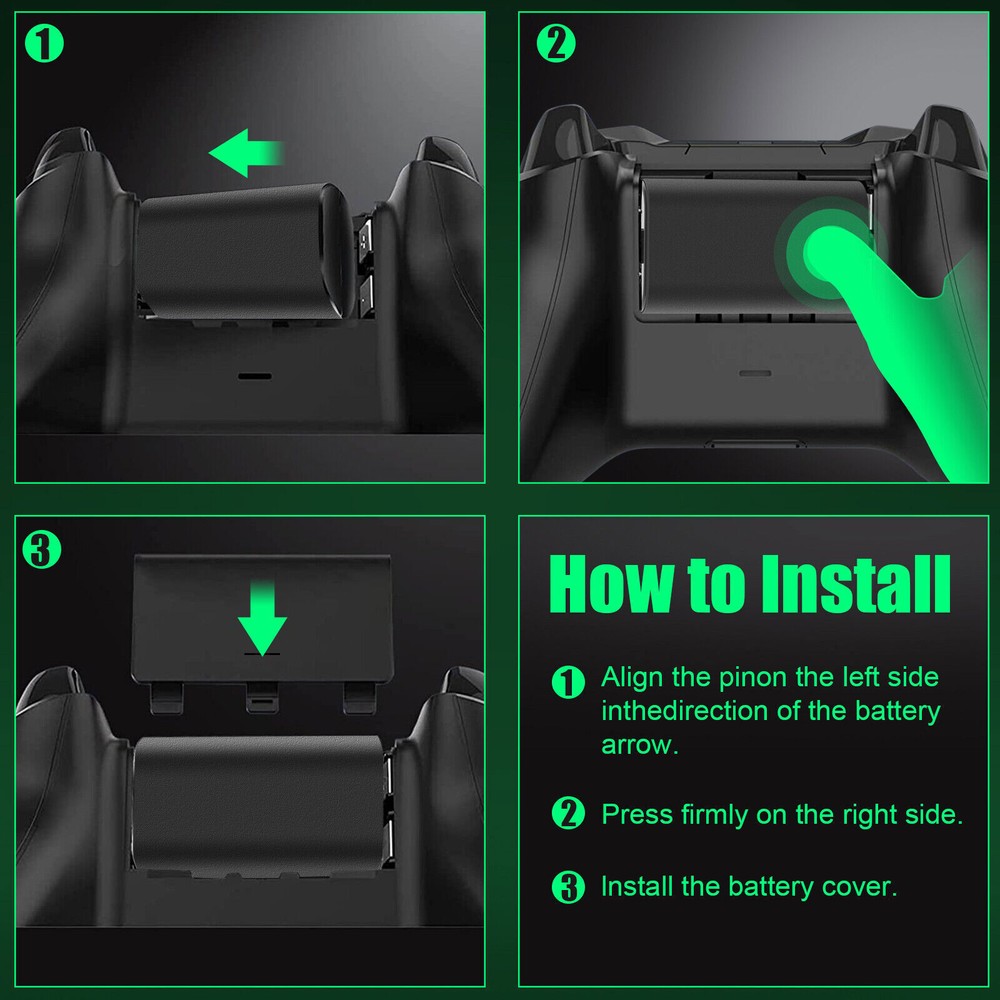 1

2

3

How to Install

1 Align the pinon the left side inthedirection of the battery arrow.

2 Press firmly on the right side.

3 Install the battery cover.