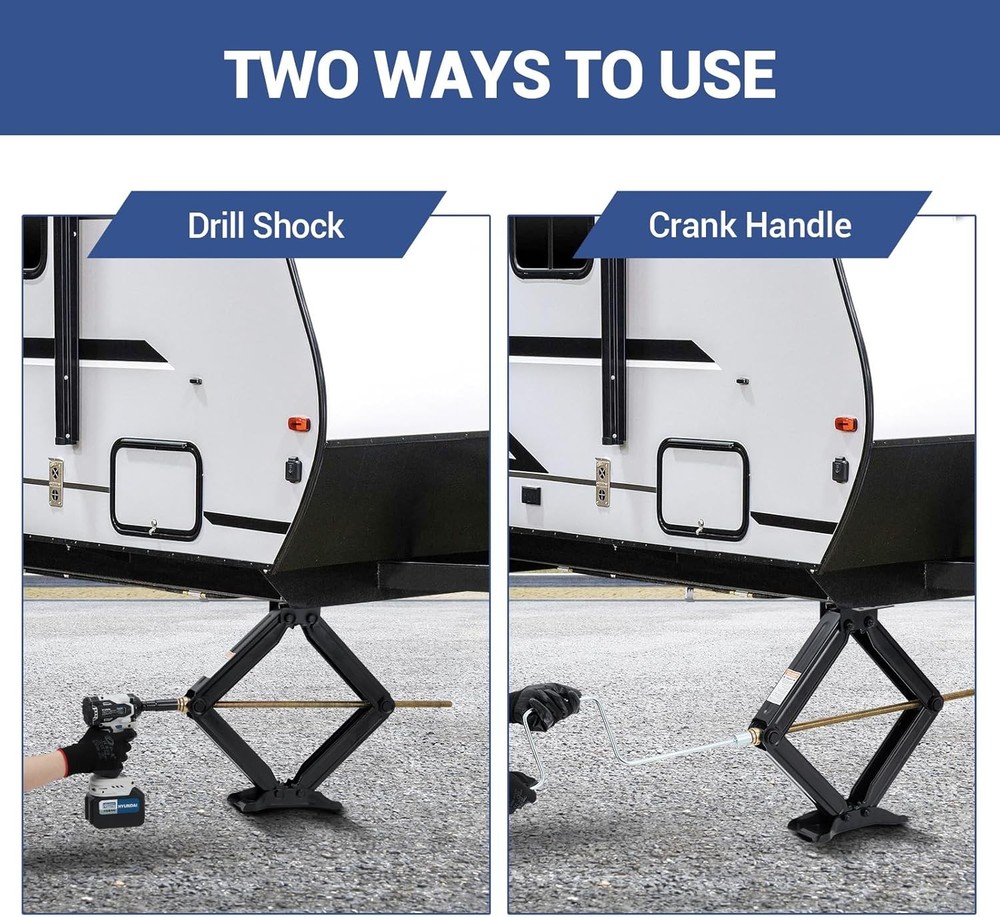 TWO WAYS TO USE

Drill Shock

Crank Handle

HYUNDAI