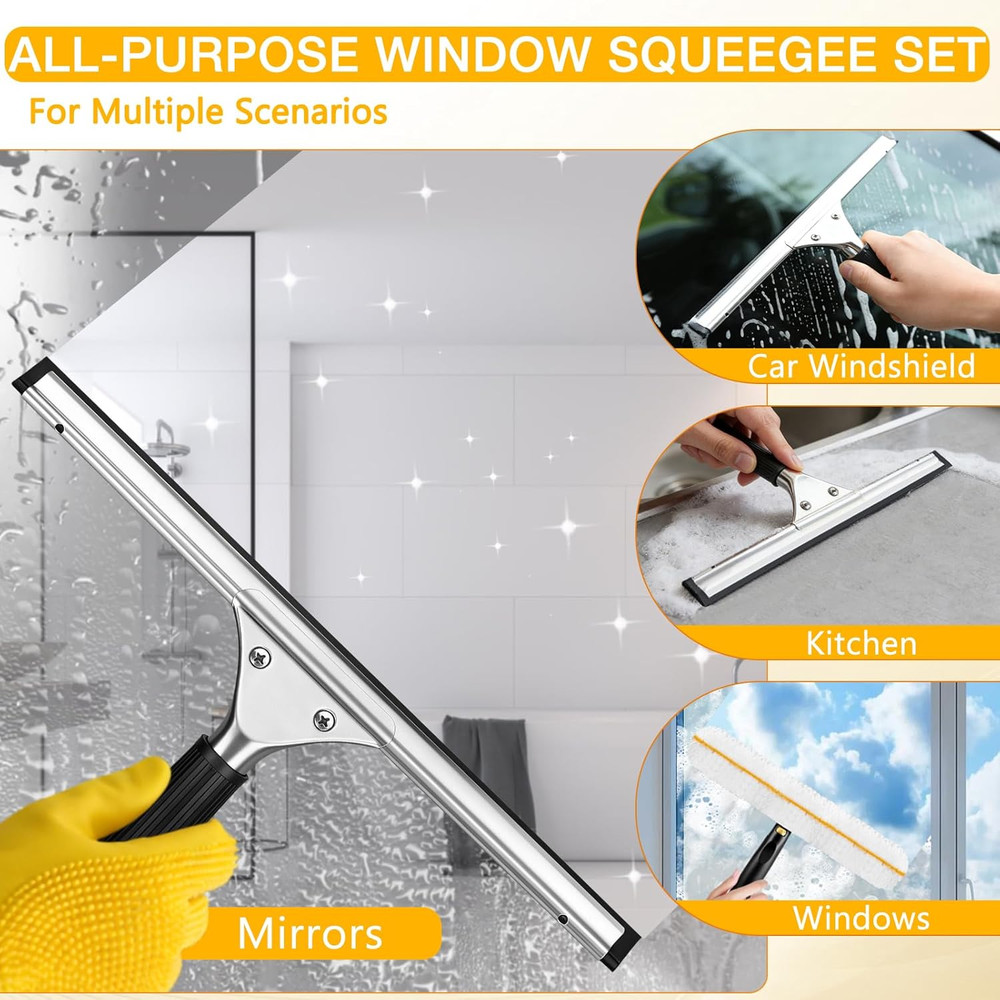 ALL-PURPOSE WINDOW SQUEEGEE SET
For Multiple Scenarios

Car Windshield

Kitchen

Windows

Mirrors