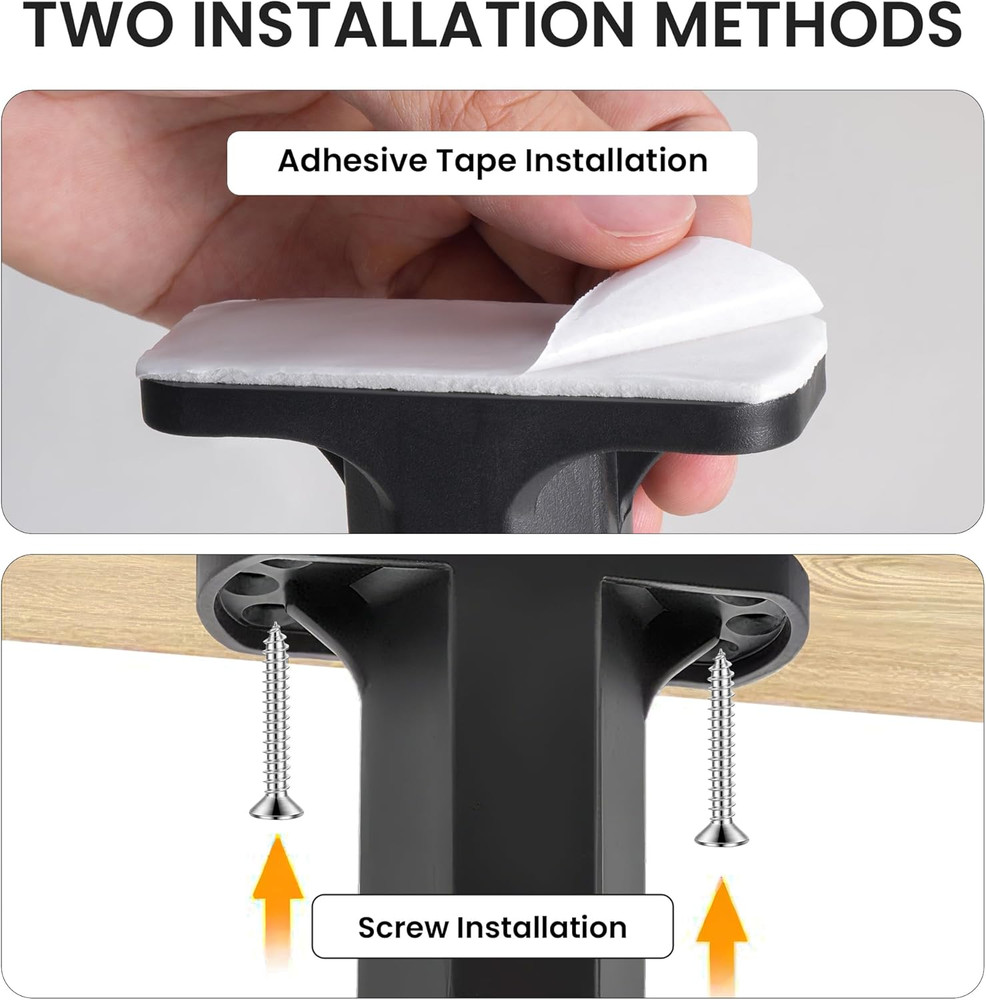 TWO INSTALLATION METHODS

Adhesive Tape Installation

Screw Installation