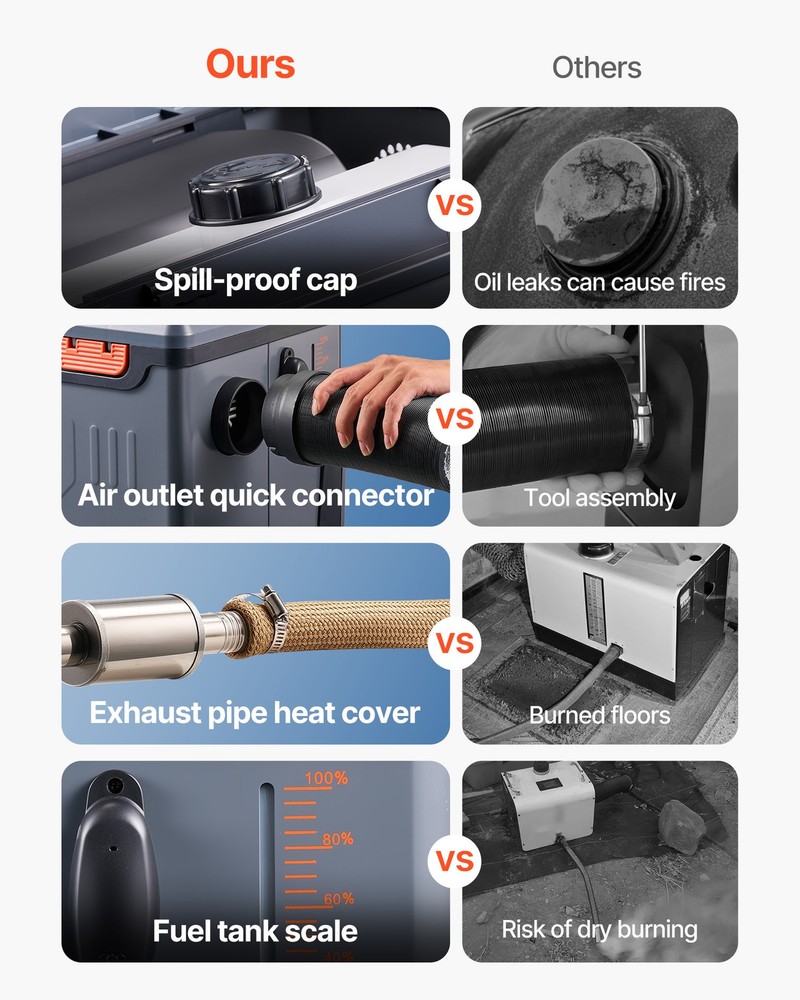 Ours

Others

Spill-proof cap

VS

Oil leaks can cause fires

Air outlet quick connector

VS

Tool assembly

Exhaust pipe heat cover

VS

Burned floors

100%

80%

60%

Fuel tank scale

VS

Risk of dry burning