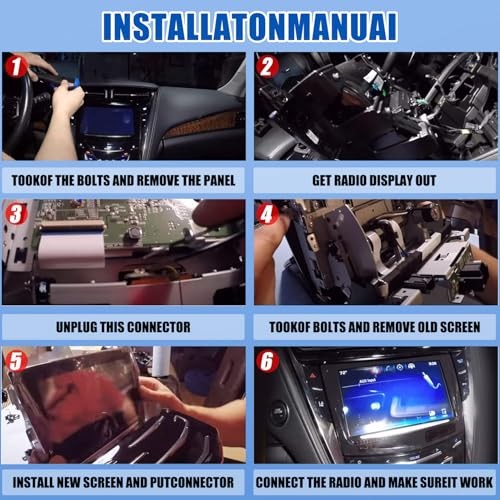 INSTALLATONMANUAI

1

TOOKOF THE BOLTS AND REMOVE THE PANEL

2

GET RADIO DISPLAY OUT

3

UNPLUG THIS CONNECTOR

4

TOOKOF BOLTS AND REMOVE OLD SCREEN

5

INSTALL NEW SCREEN AND PUTCONNECTOR

6

72°

AUX Input

CONNECT THE RADIO AND MAKE SUREIT WORK