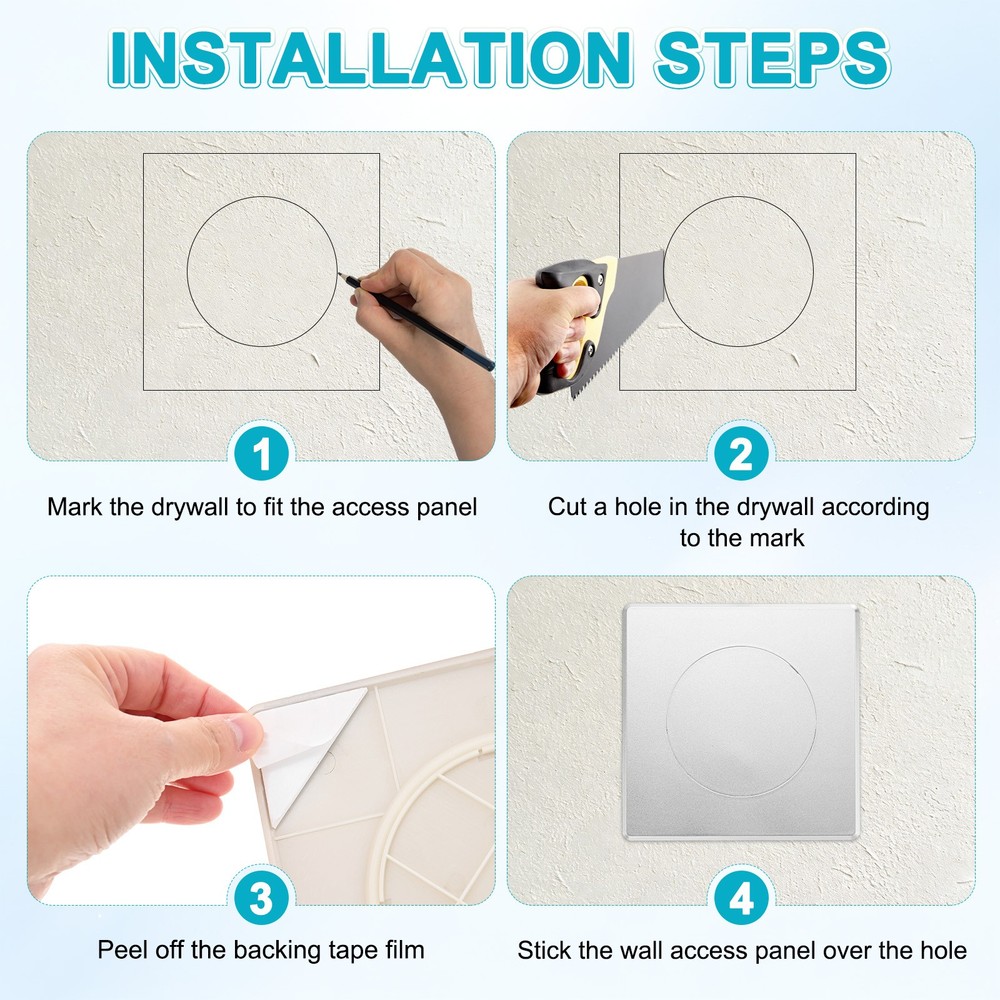 INSTALLATION STEPS

1

Mark the drywall to fit the access panel

2

Cut a hole in the drywall according to the mark

3

Peel off the backing tape film

4

Stick the wall access panel over the hole