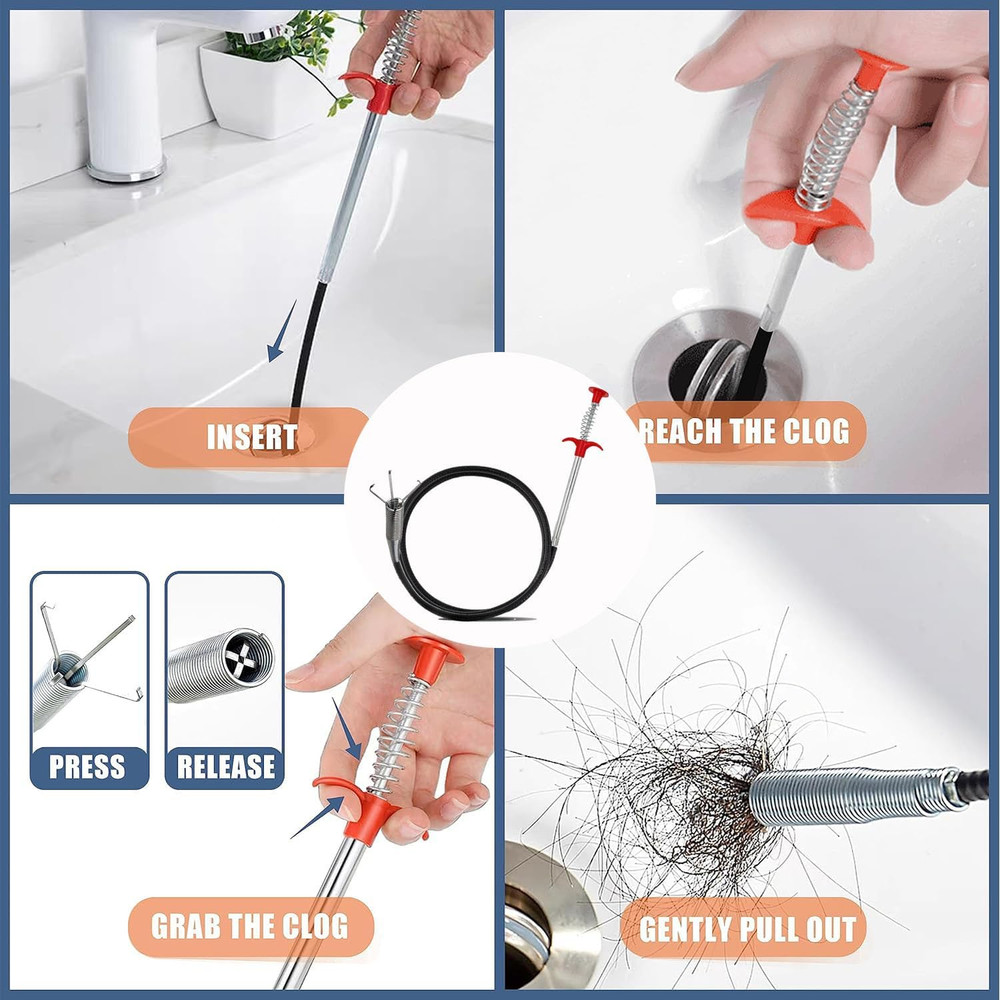 INSERT

REACH THE CLOG

PRESS

RELEASE

GRAB THE CLOG

GENTLY PULL OUT