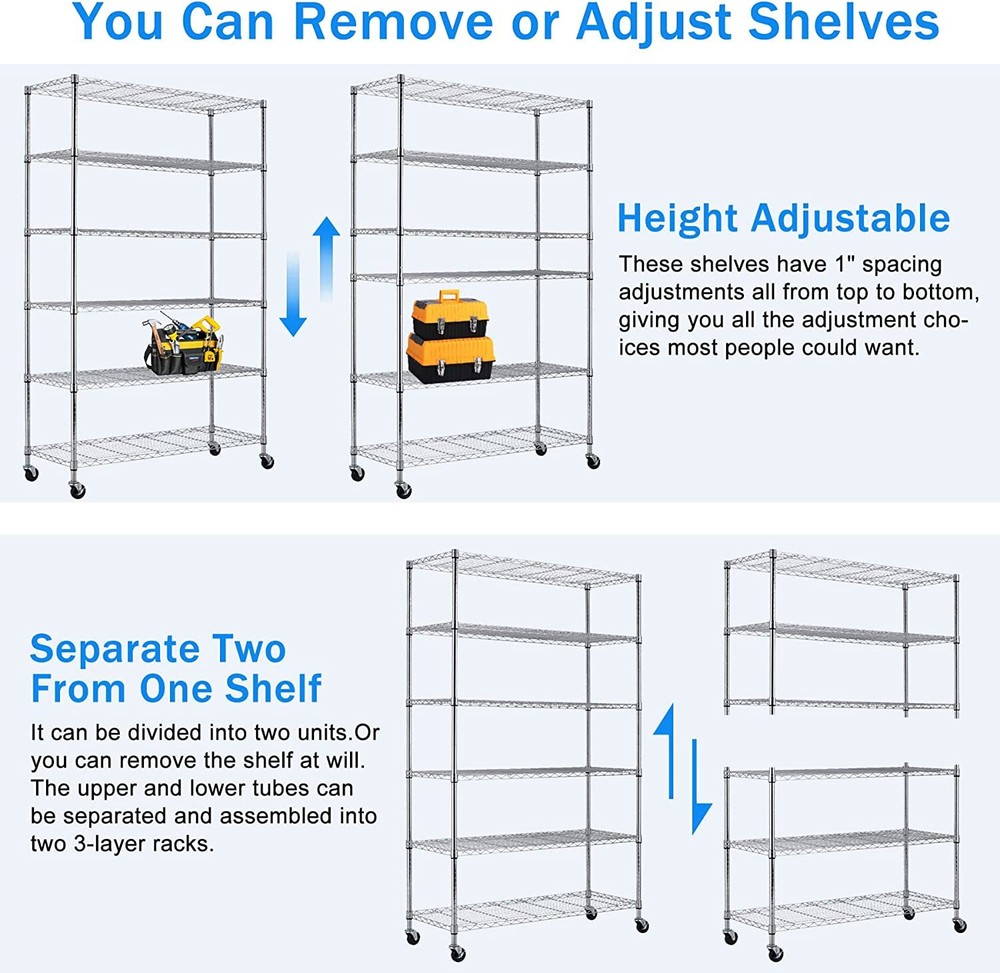 You Can Remove or Adjust Shelves

Height Adjustable

These shelves have 1" spacing adjustments all from top to bottom, giving you all the adjustment choices most people could want.

Separate Two From One Shelf

It can be divided into two units.Or you can remove the shelf at will. The upper and lower tubes can be separated and assembled into two 3-layer racks.